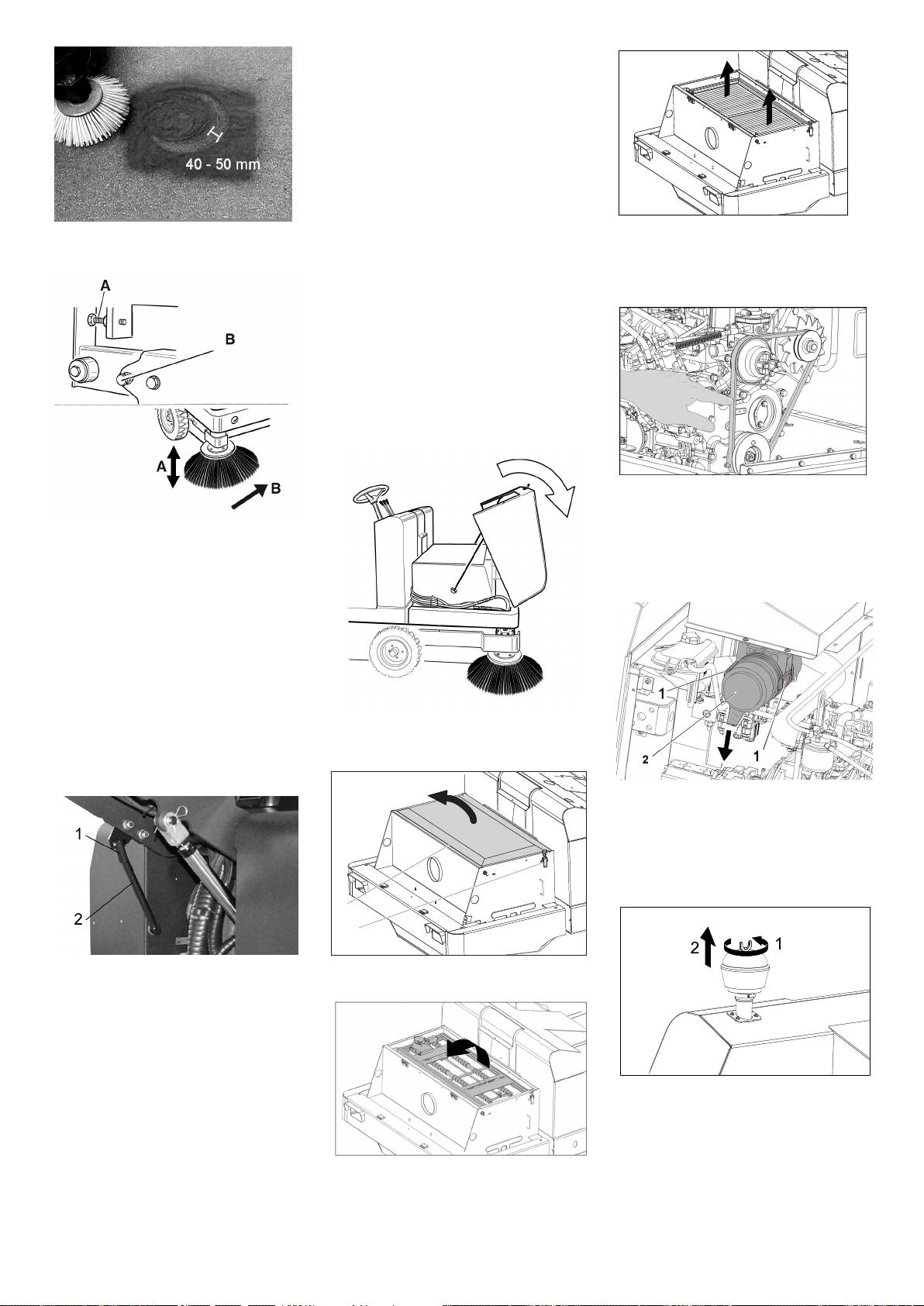 40 - 50 mm

A

B

A

B

1

2

1

2

1

2

1