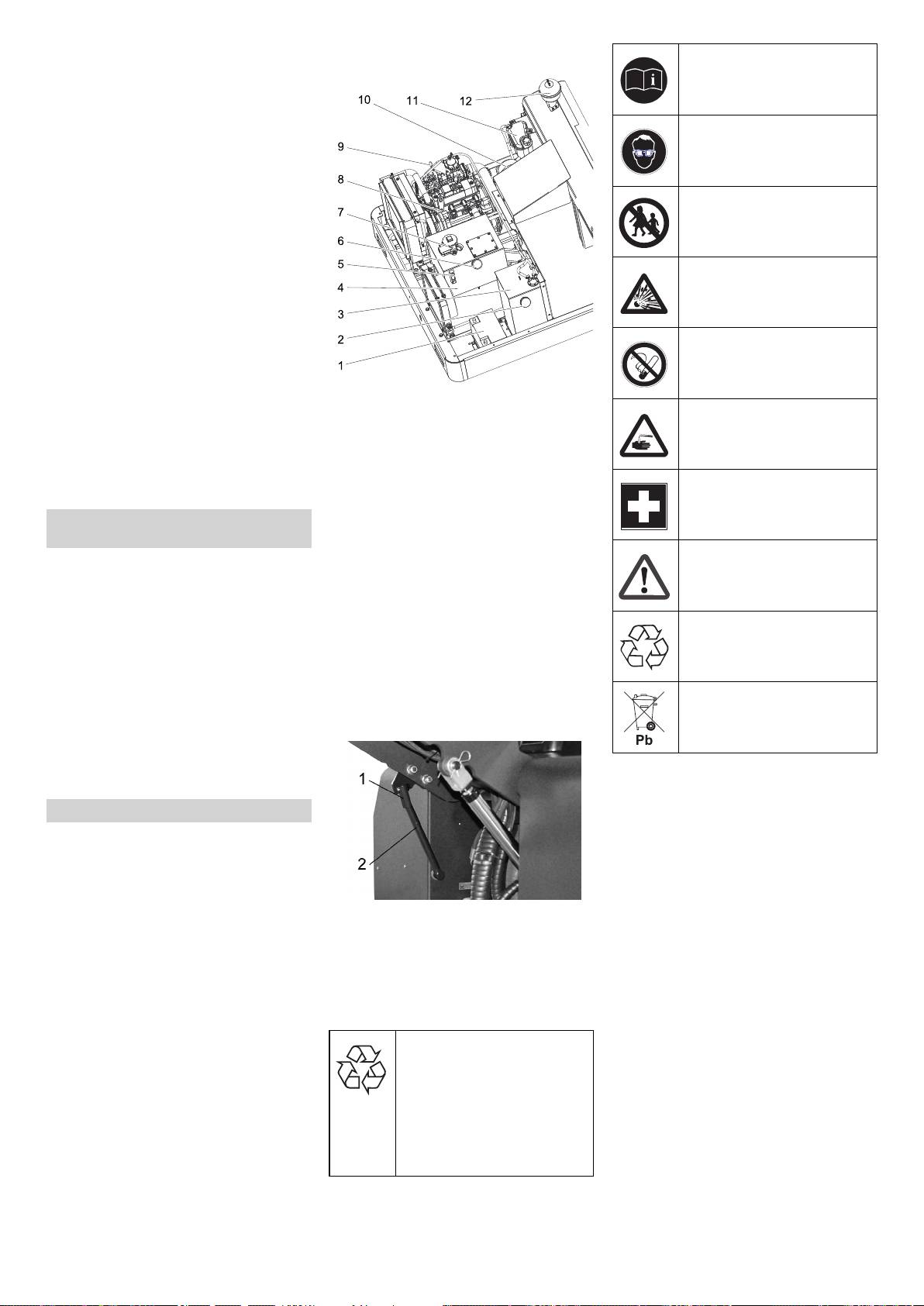 10 11 12
9
8
7
6
5
4
3
2
1

1
2

Pb