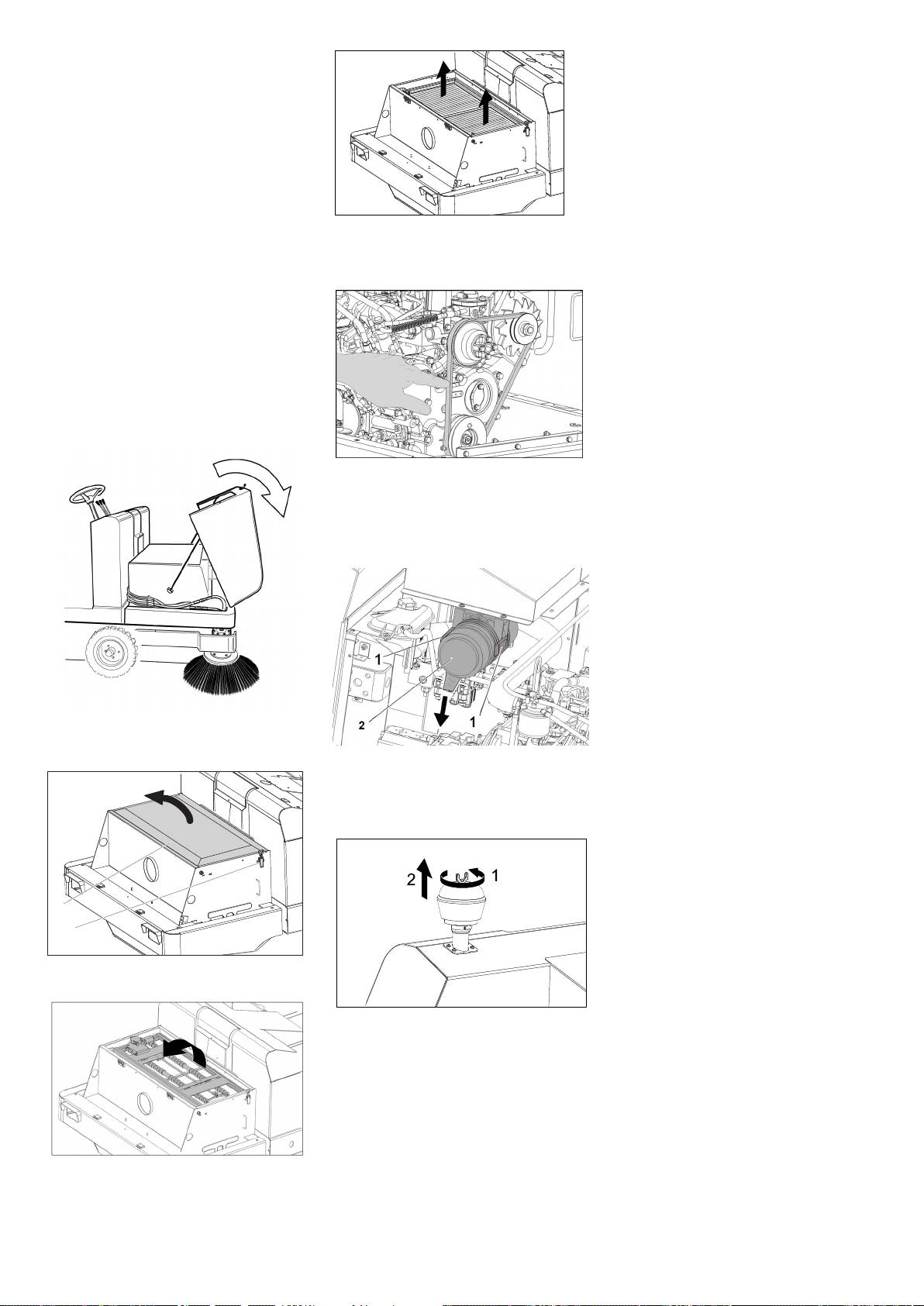 1
2
1

2
1