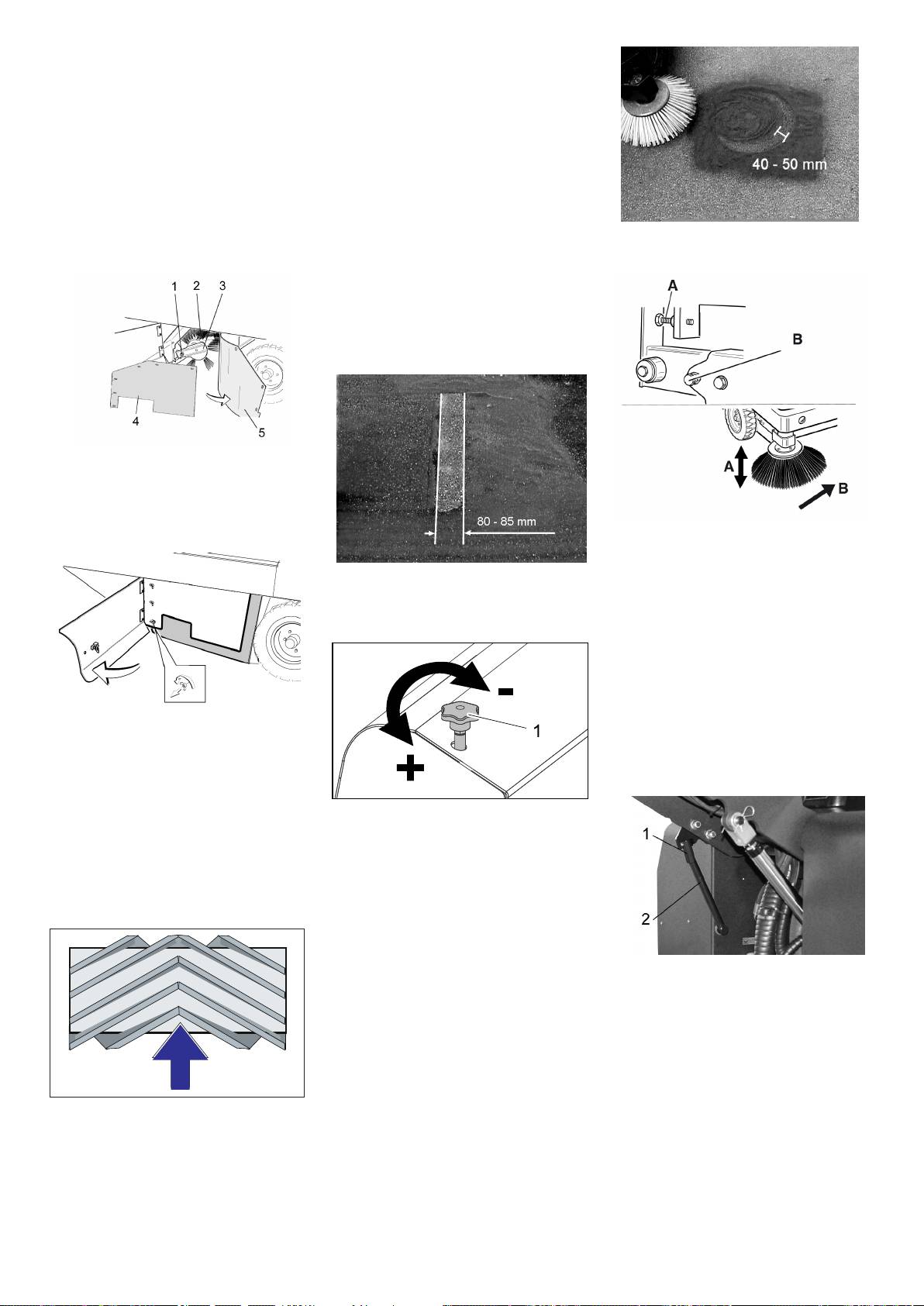 1 2 3

4

5

80 - 85 mm

-

1

+

40 - 50 mm

A

B

A

B

1

2