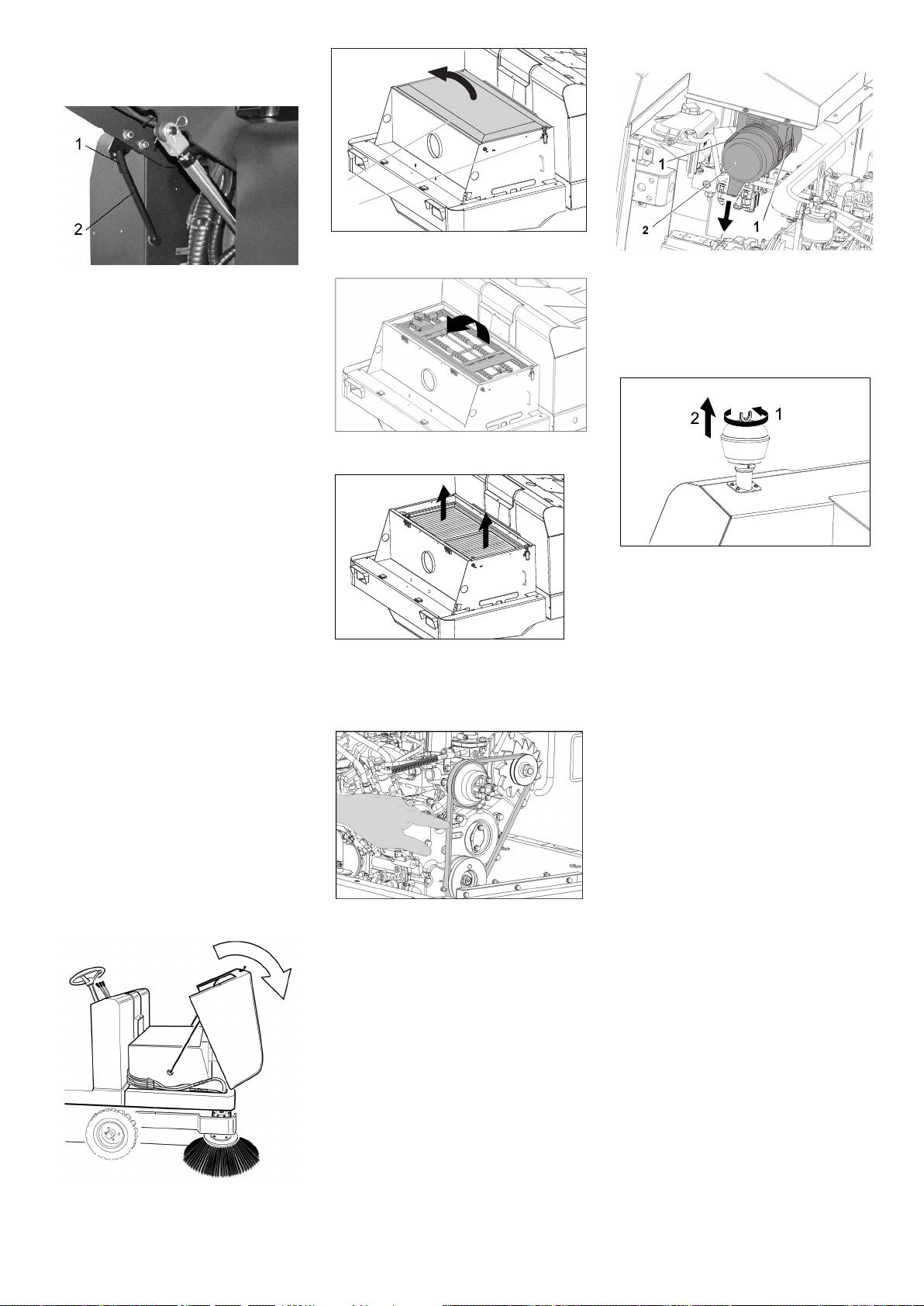 1
2

1
2
1

2
1