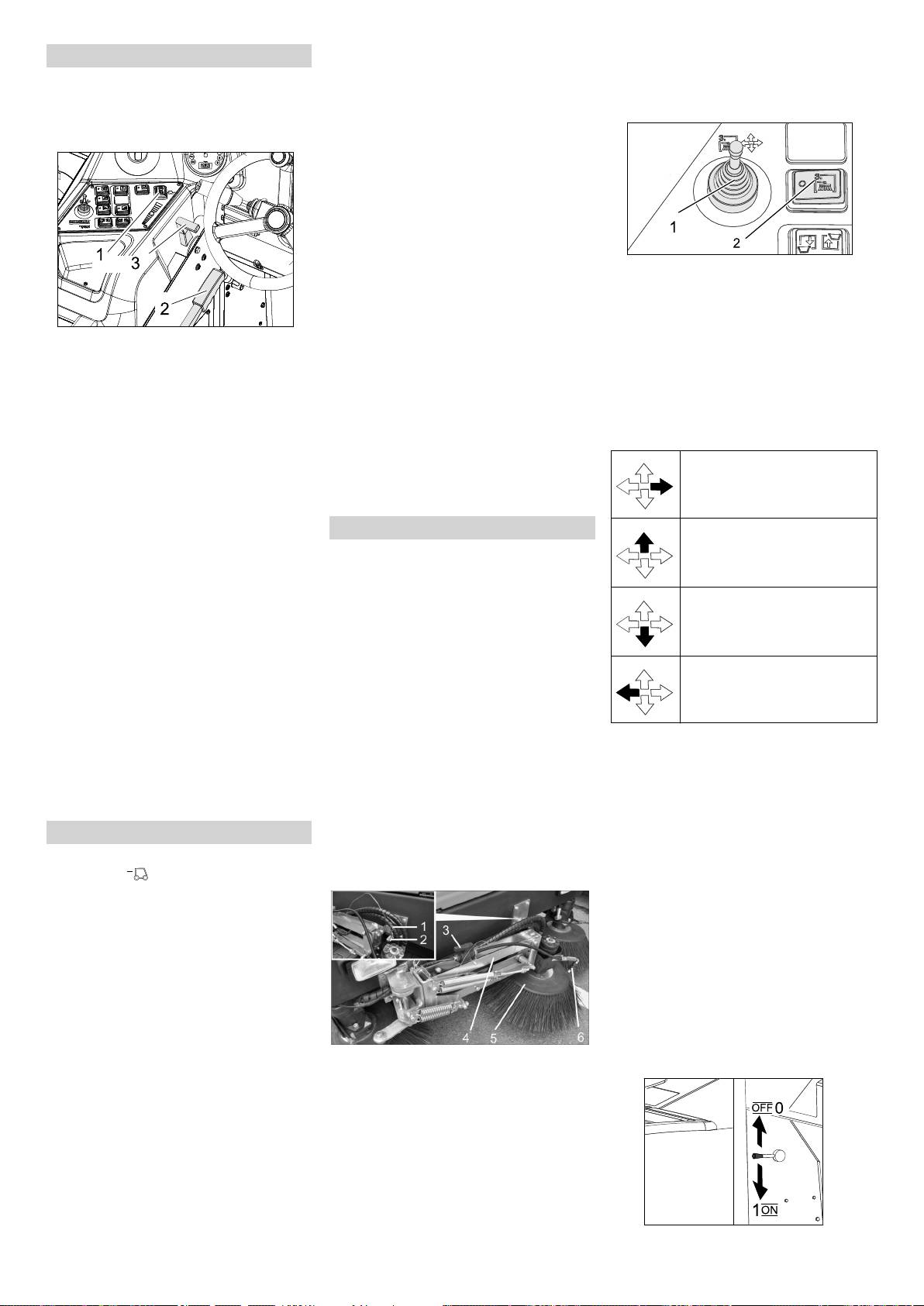 1
3
2

1
2

1
2
3
4
5
6

OFF 0
1 ON