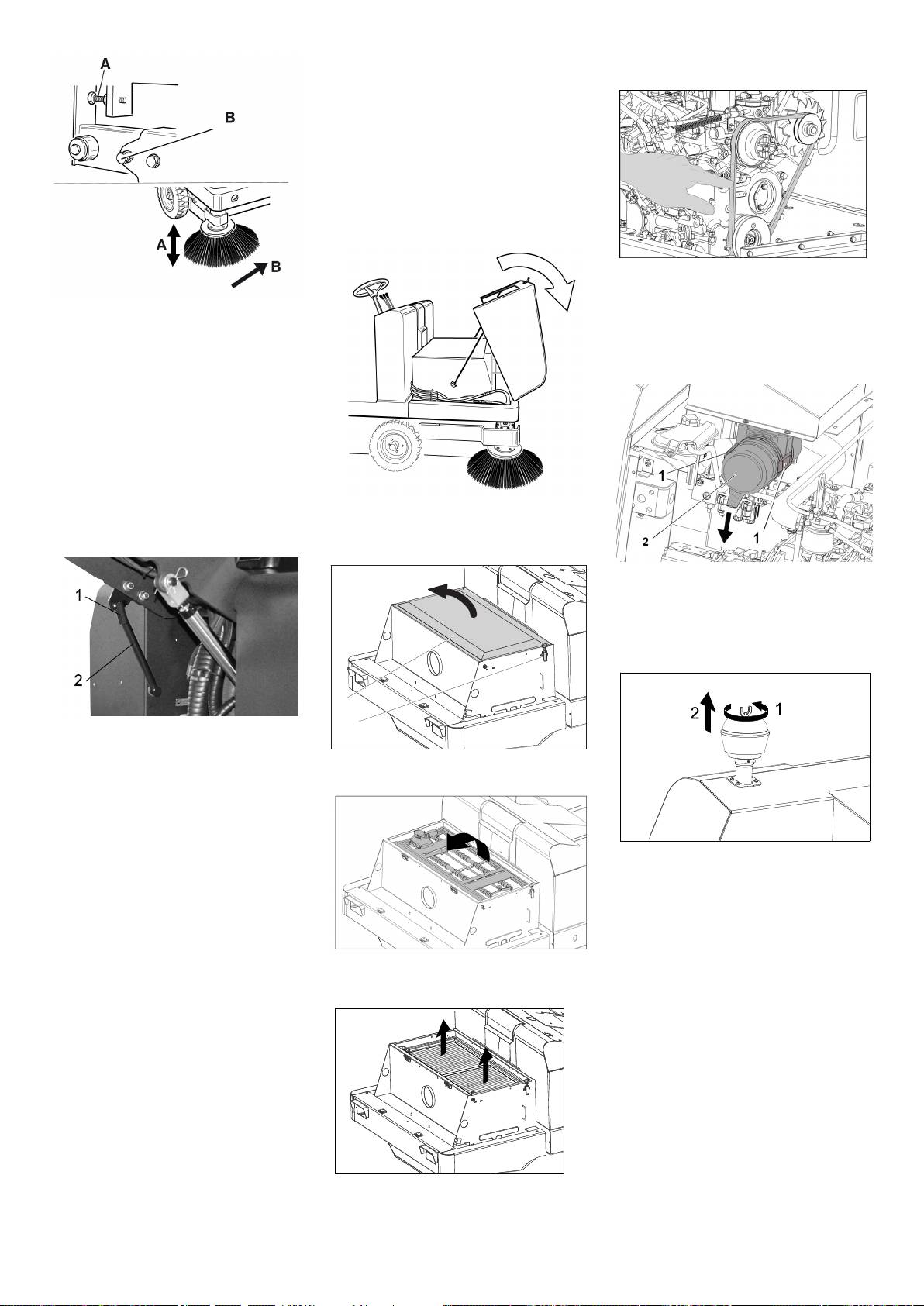 A
B
A
B

1
2

1
2
1

2
1