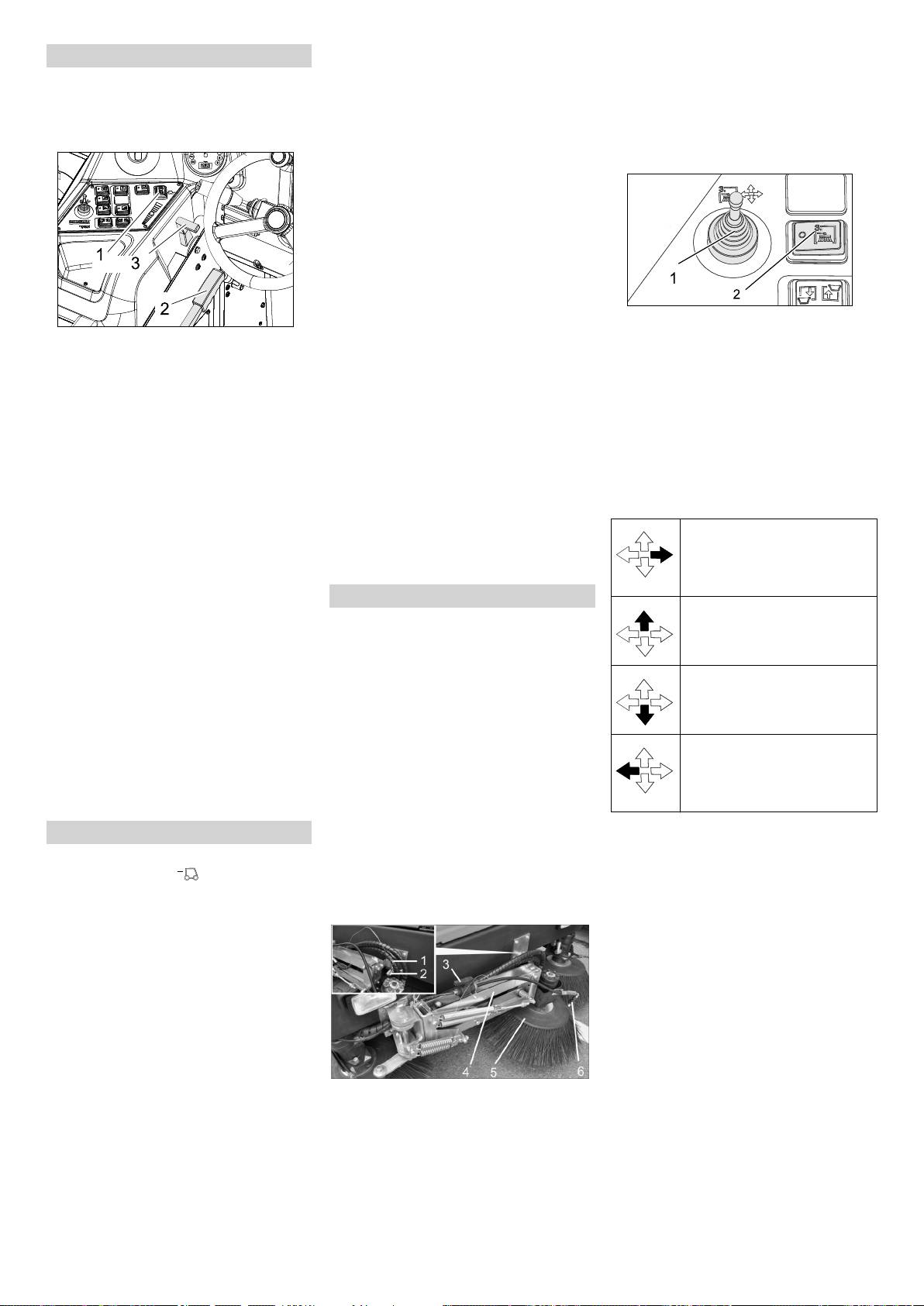 1
3
2

1
2

1
2
3
4
5
6