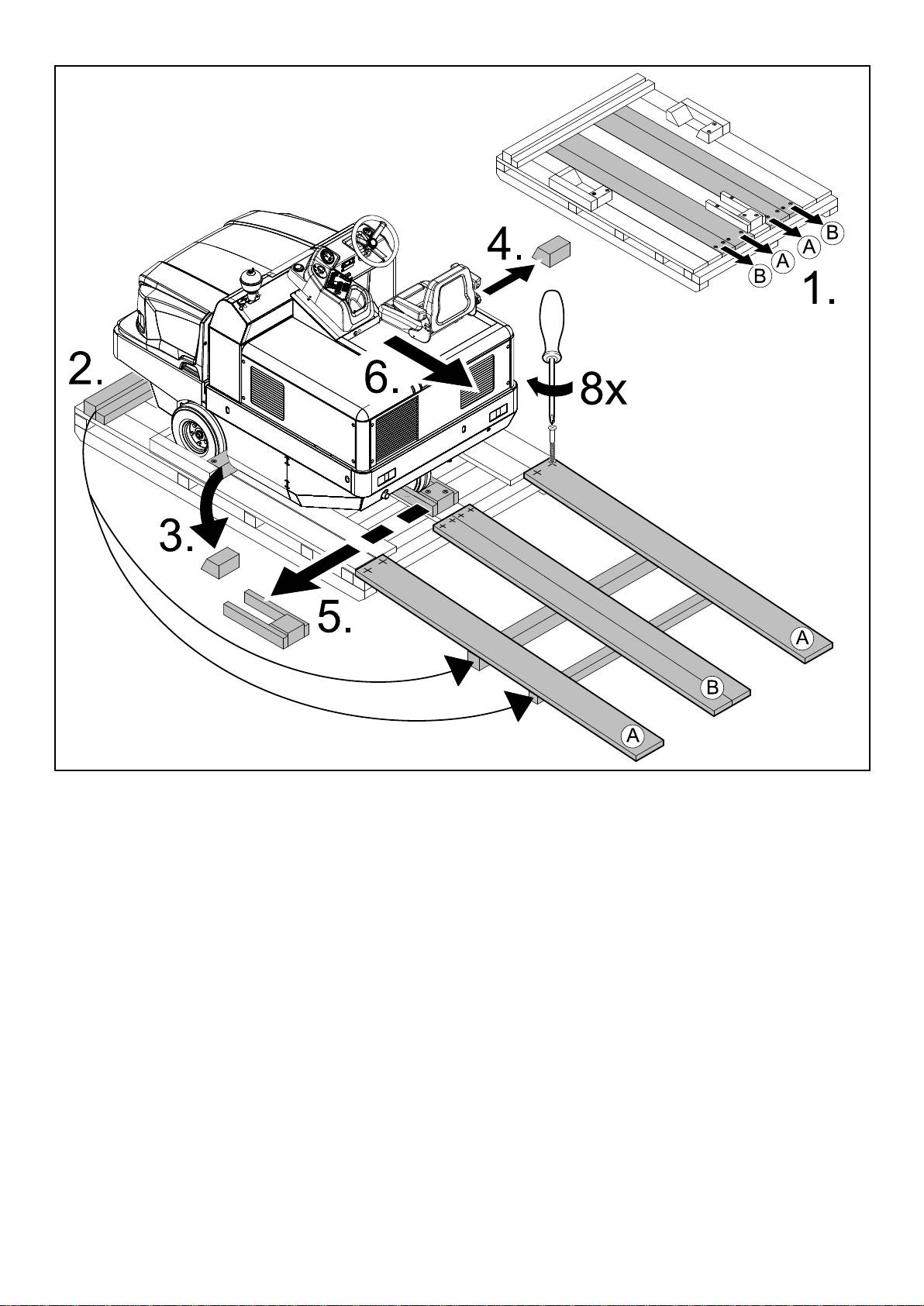 B
A
A
B
1.
4.
2.
6.
8x
3.
5.
A
B
A