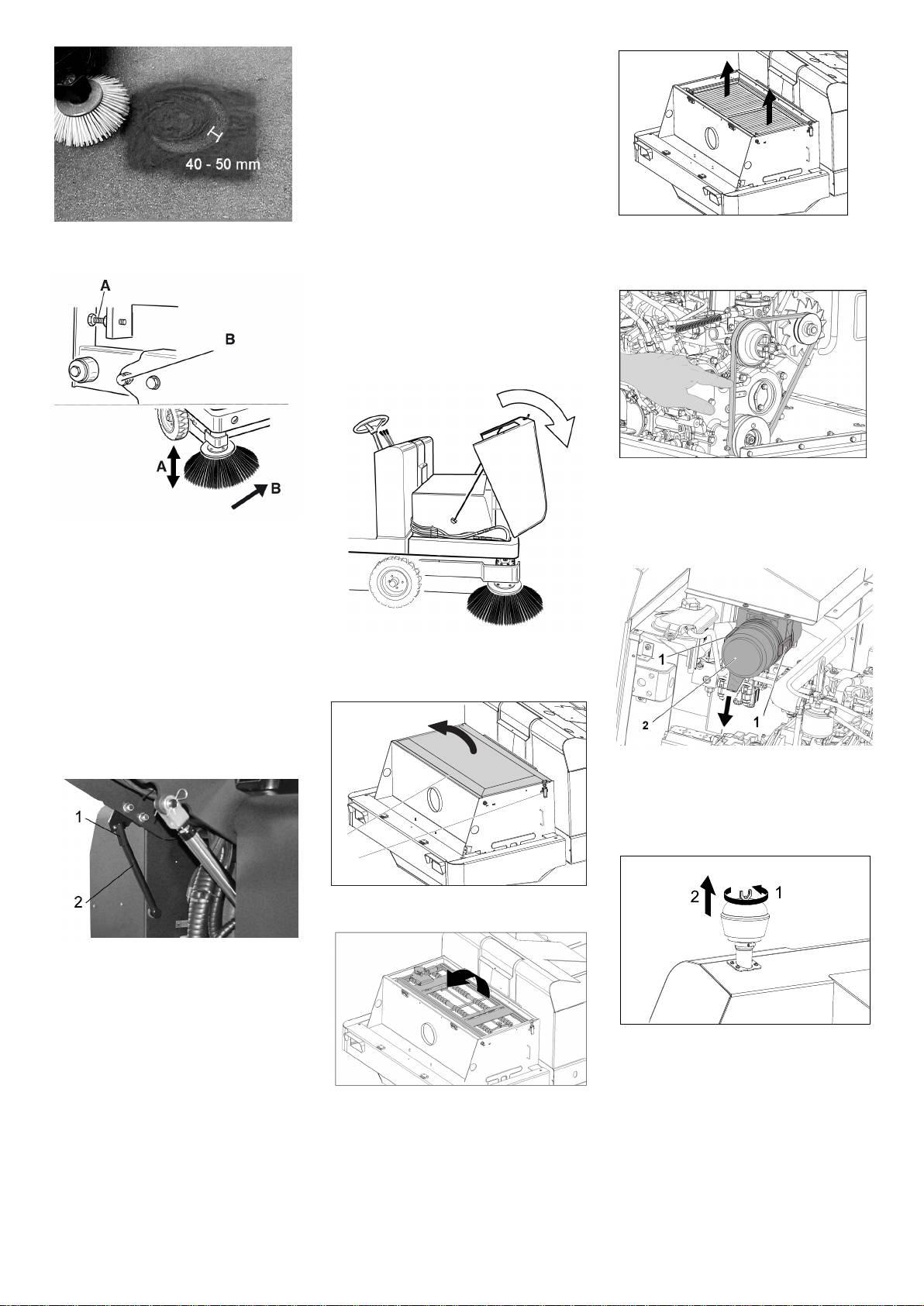 40 - 50 mm

A

B

A

B

1

2

1

2

1

2

1