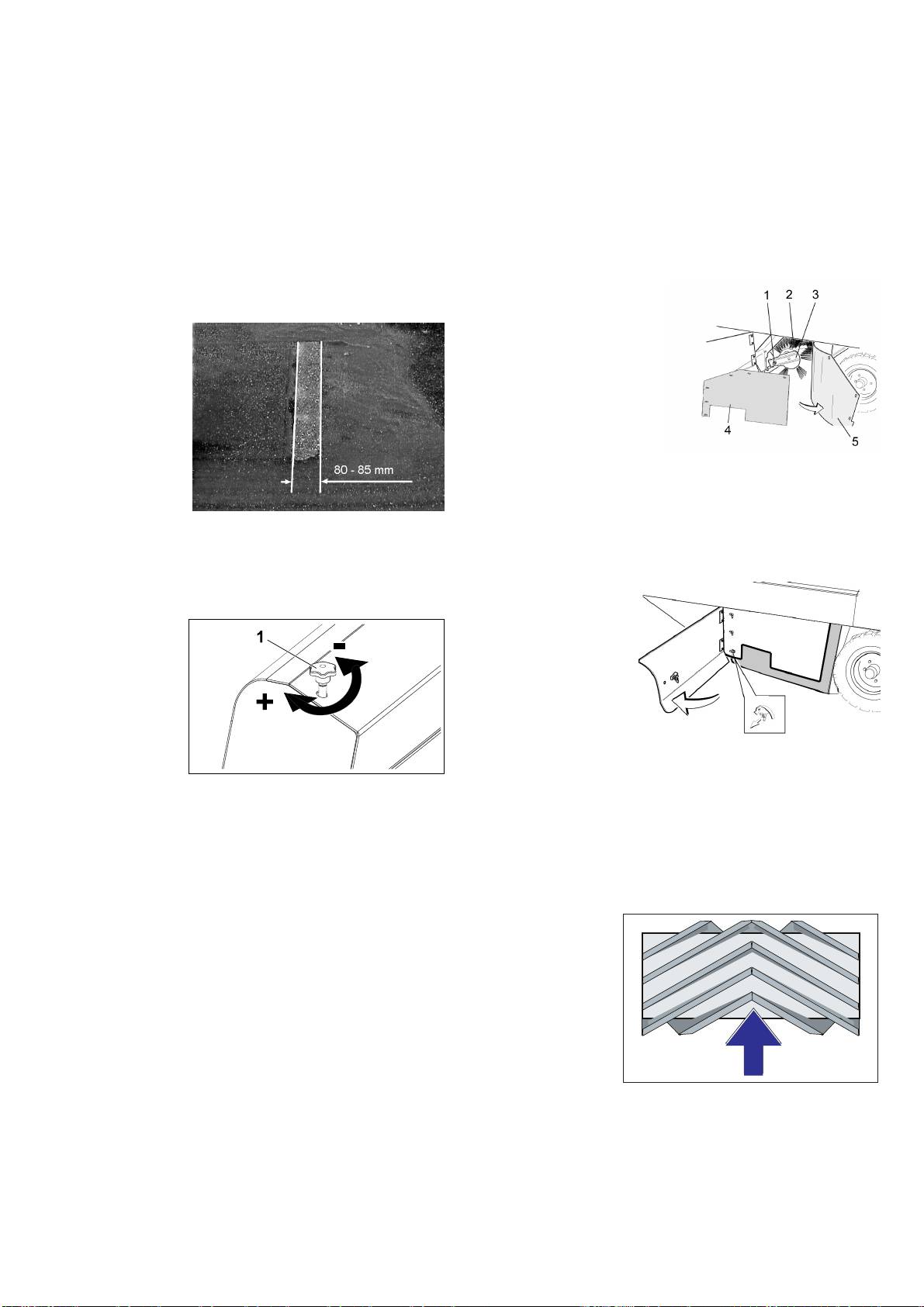 1 2 3

4

5

80 - 85 mm

1

-

+