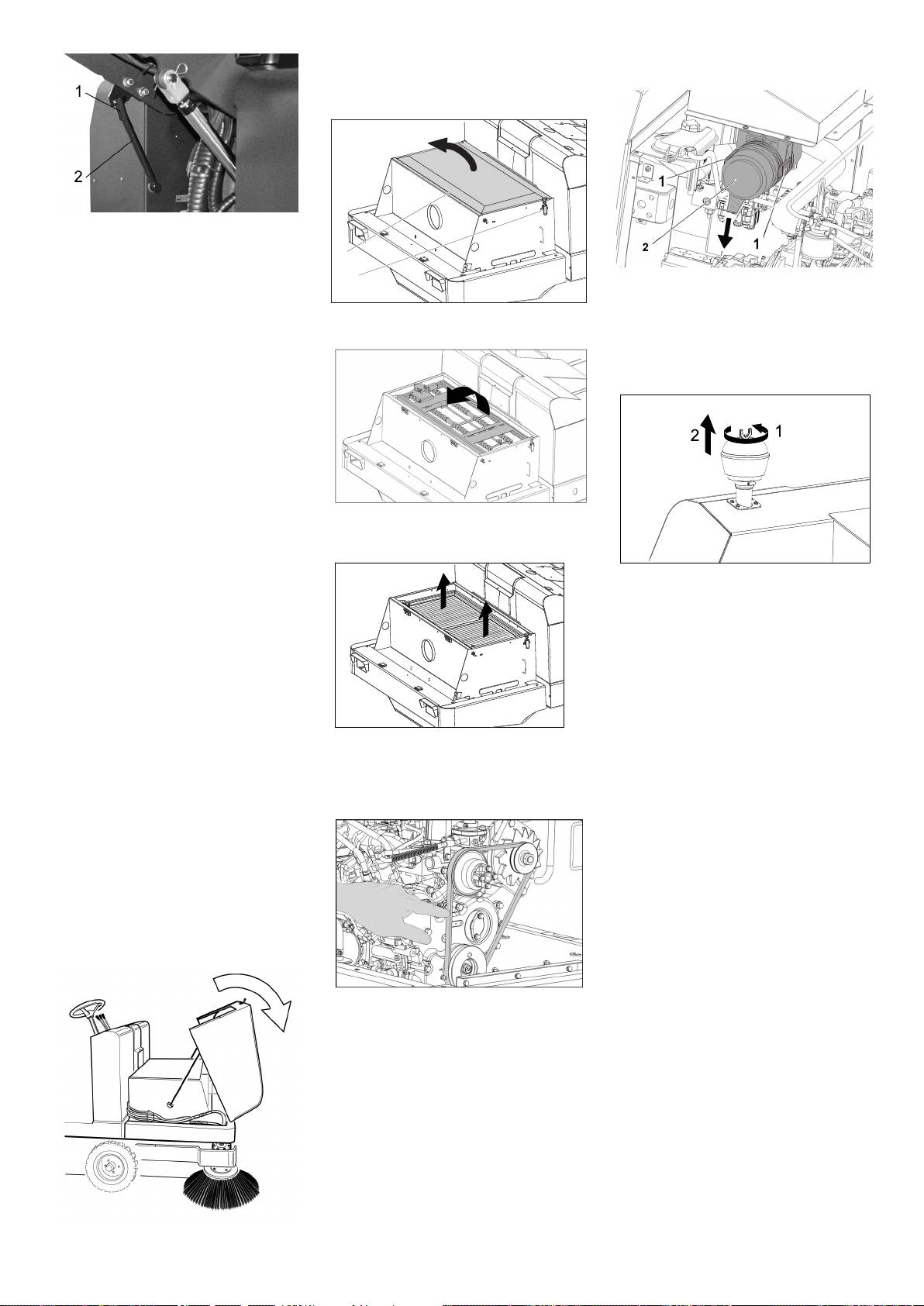 1
2

1
2
1

2
1