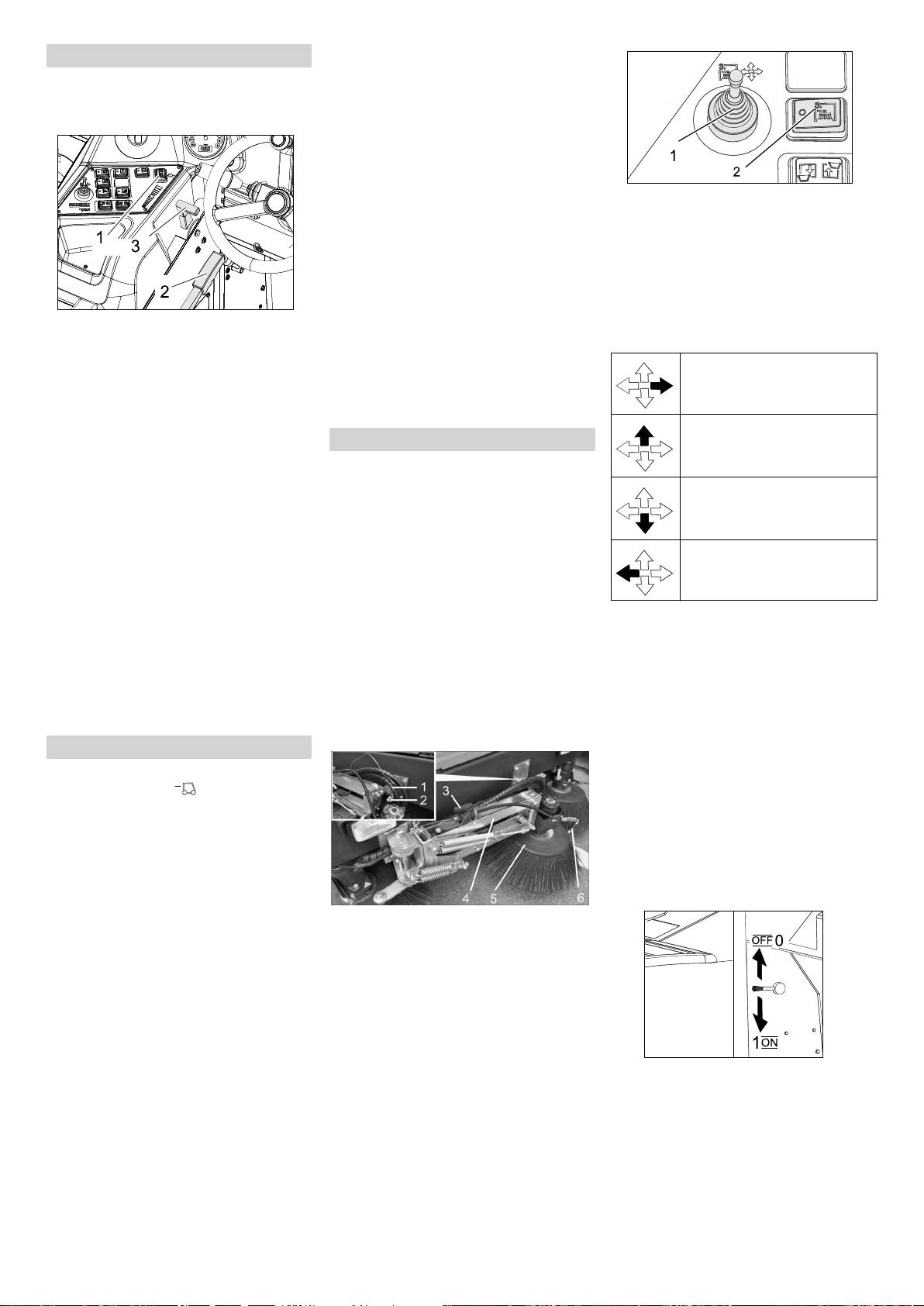 1
3
2

1
2

1
2
3
4
5
6

OFF 0
1 ON