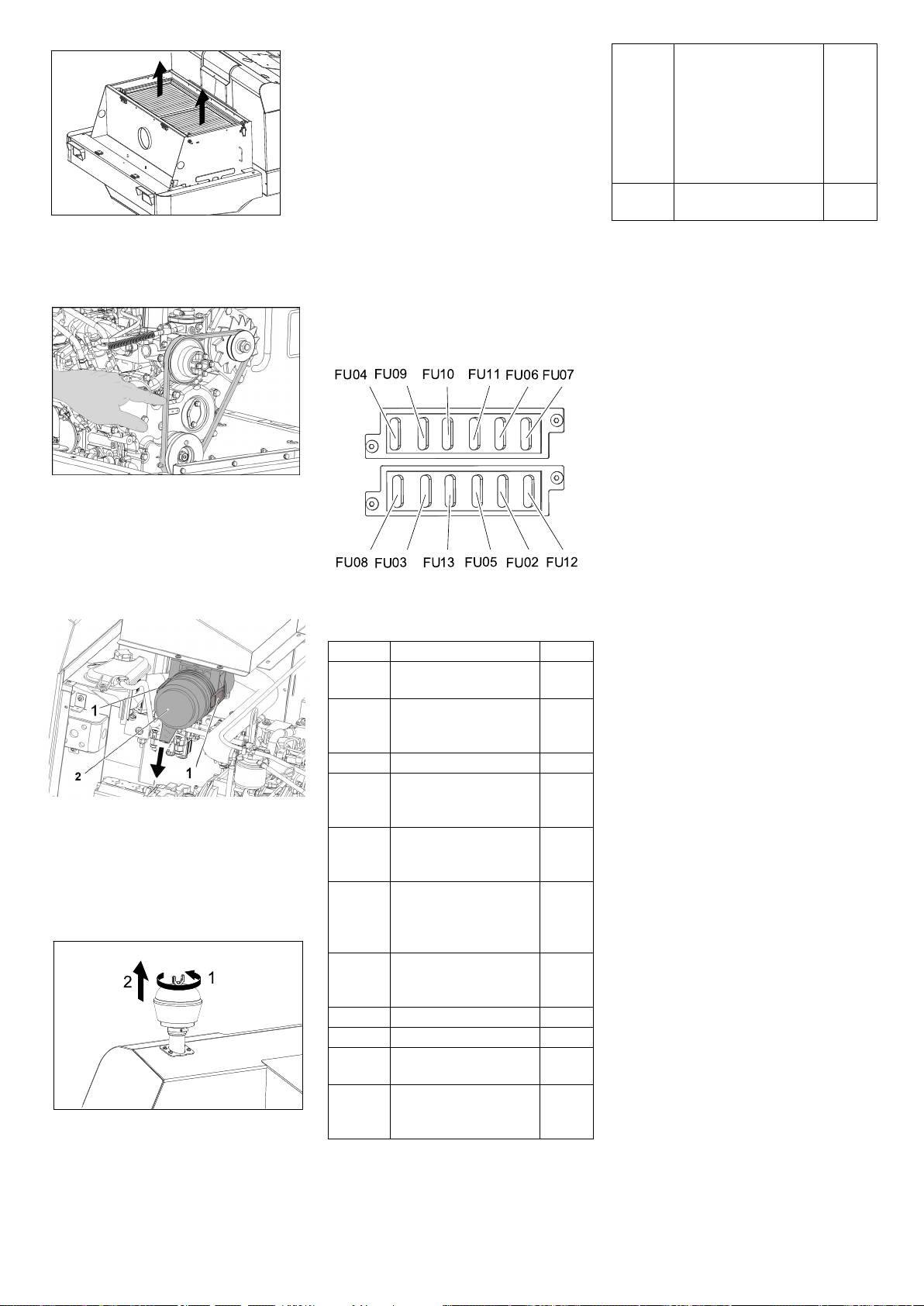 FU04 FU09 FU10 FU11 FU06 FU07

FU08 FU03 FU13 FU05 FU02 FU12

1

2

1

2

1