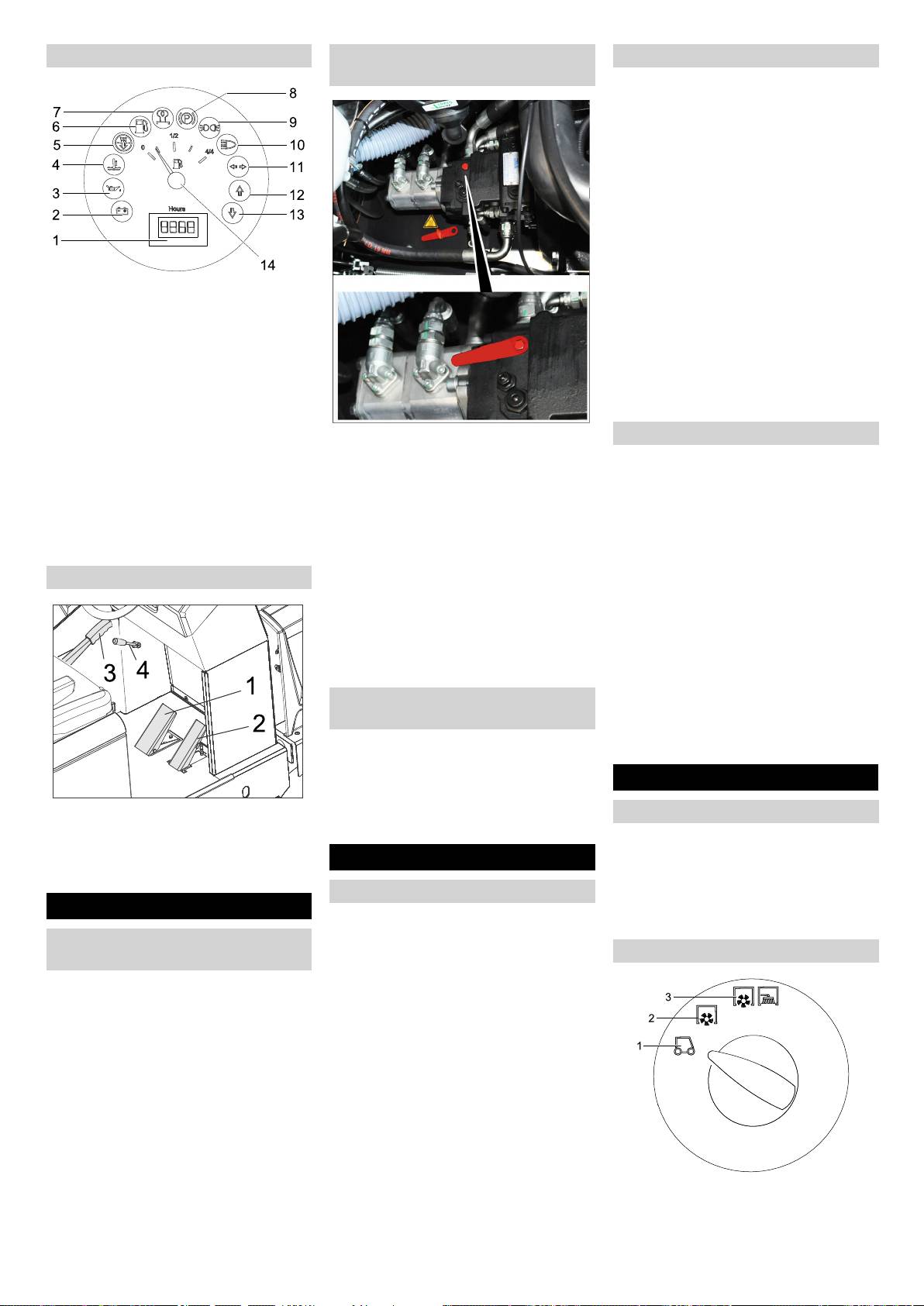 7
6
5
4
3
2
1
8
9
10
11
12
13
14
0
1/2
4/4
Hours

3
4
1
2

3
2
1