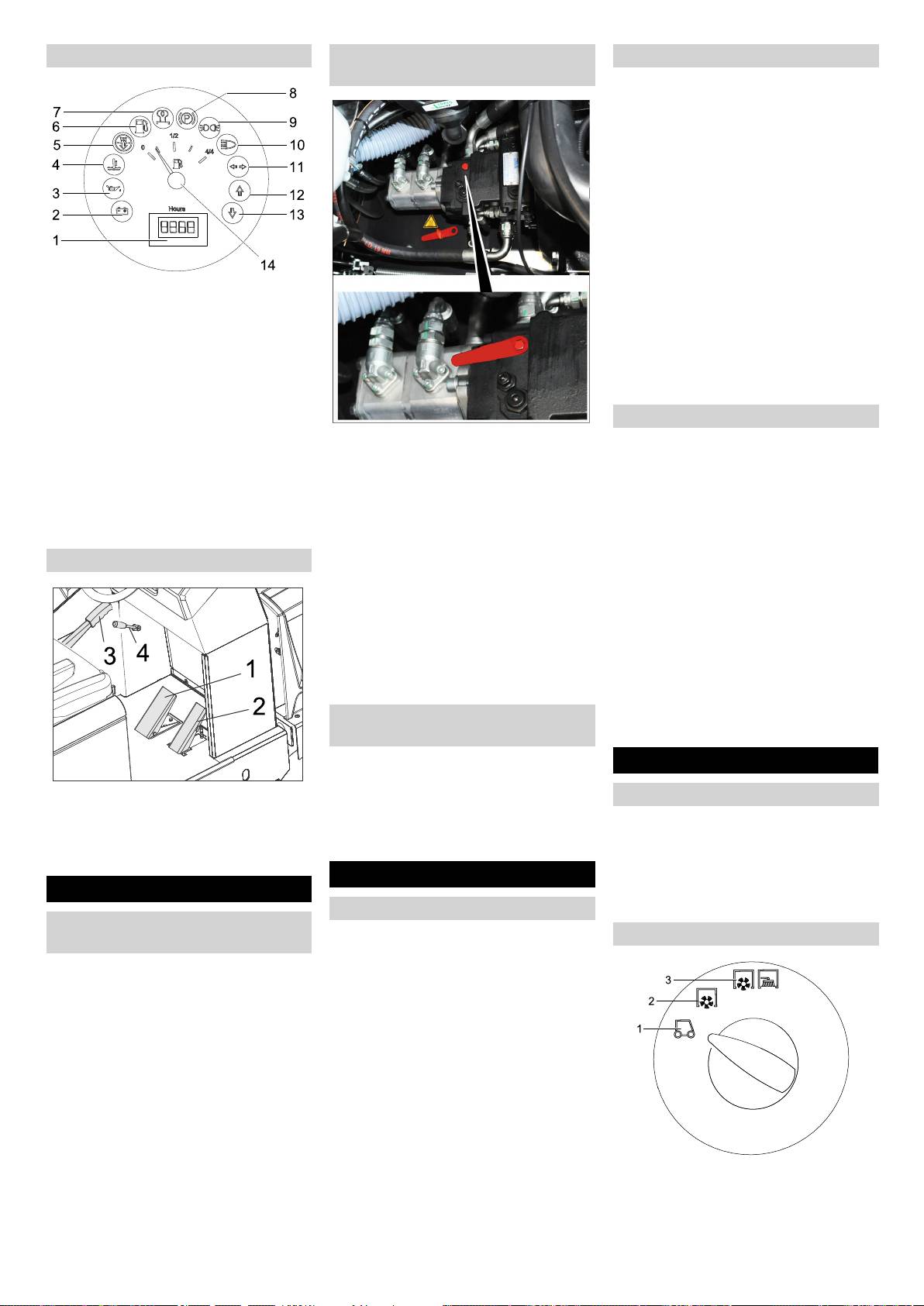 7
6
5
4
3
2
1
8
9
10
11
12
13
14
0
1/2
4/4
Hours

3
4
1
2

3
2
1