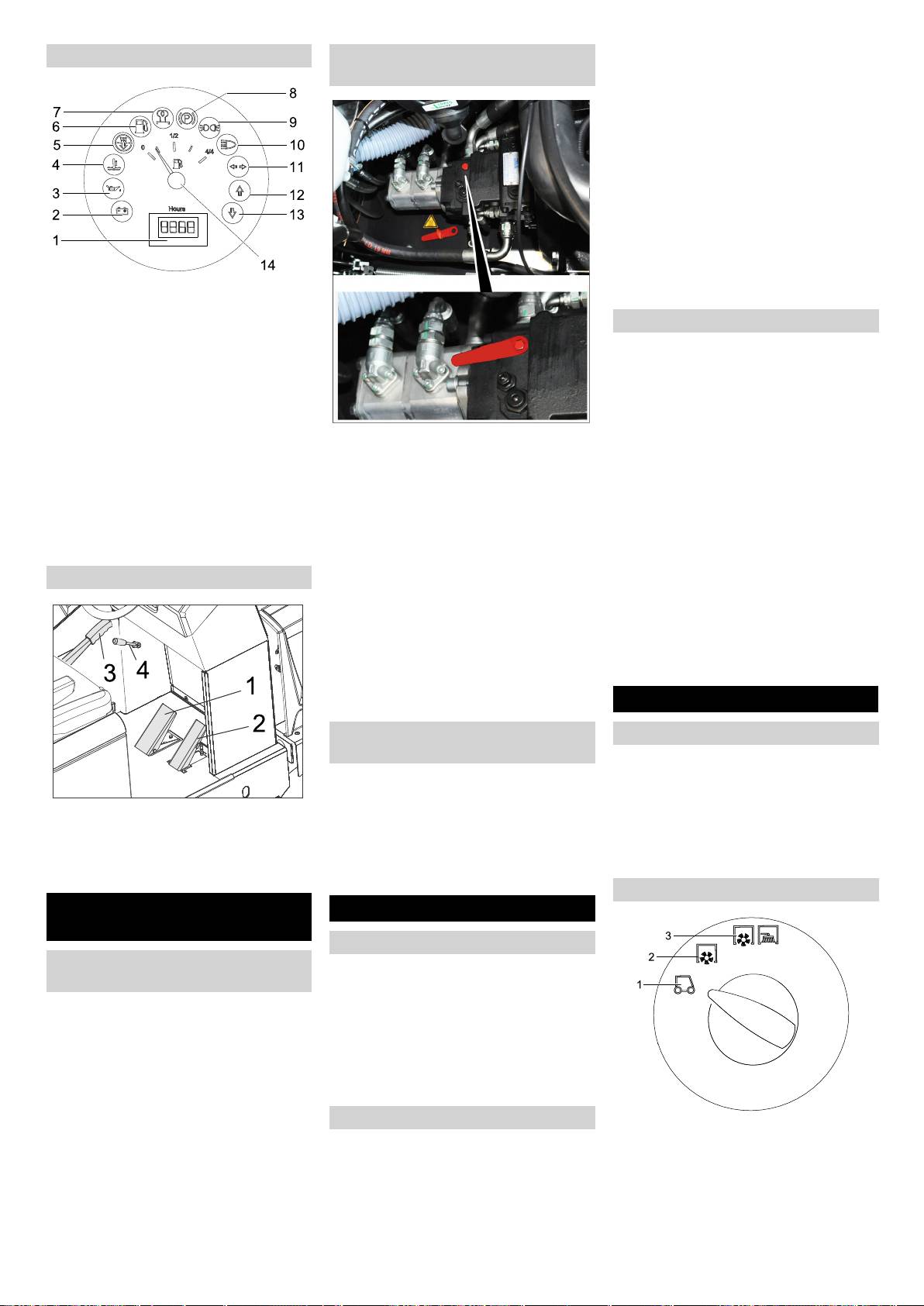 7
6
5
4
3
2
1
8
9
10
11
12
13
14
0
1/2
4/4
Hours

3
4
1
2

3
2
1