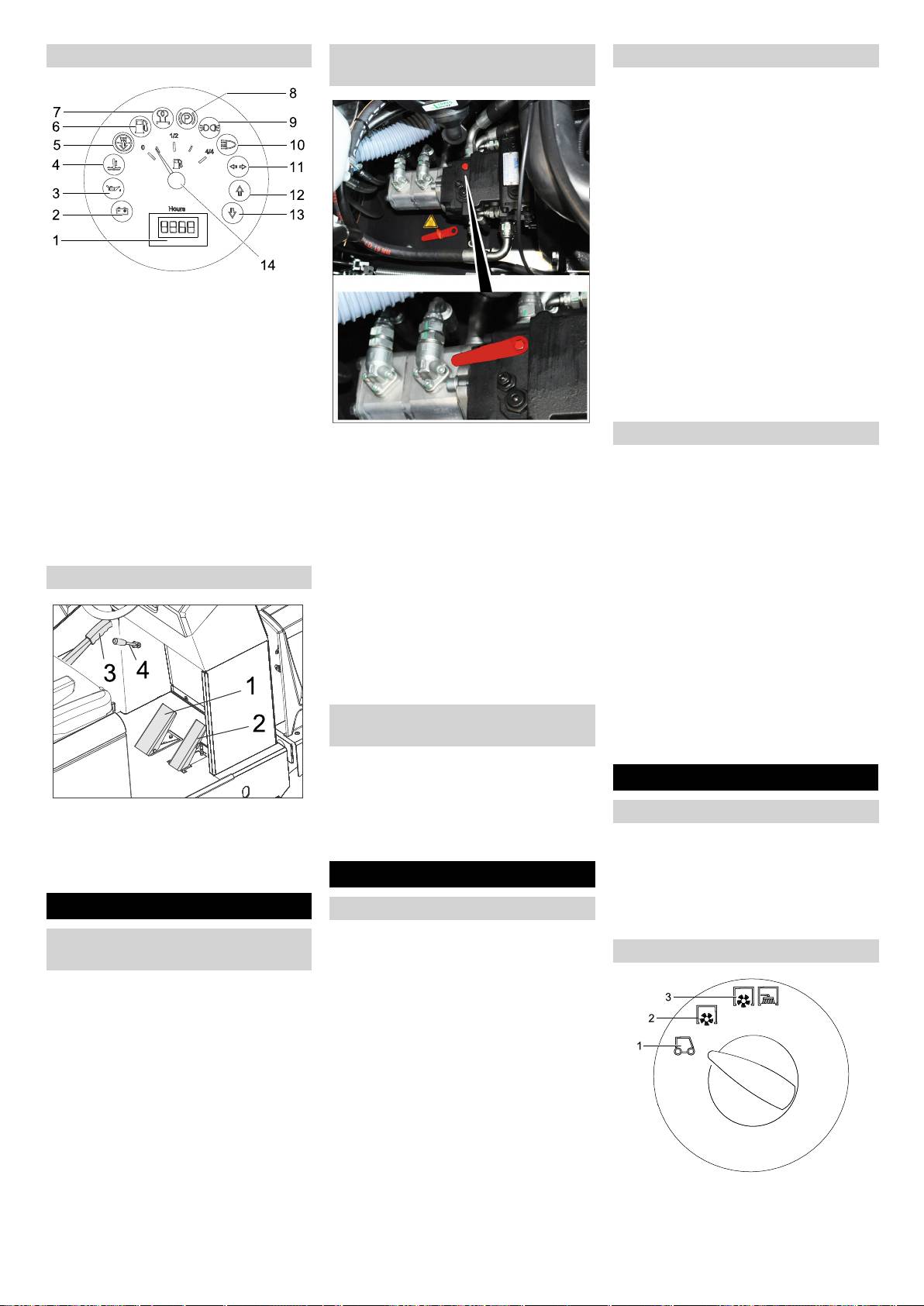 7
6
5
4
3
2
1
8
9
10
11
12
13
14
0
1/2
4/4
Hours

3
4
1
2

3
2
1