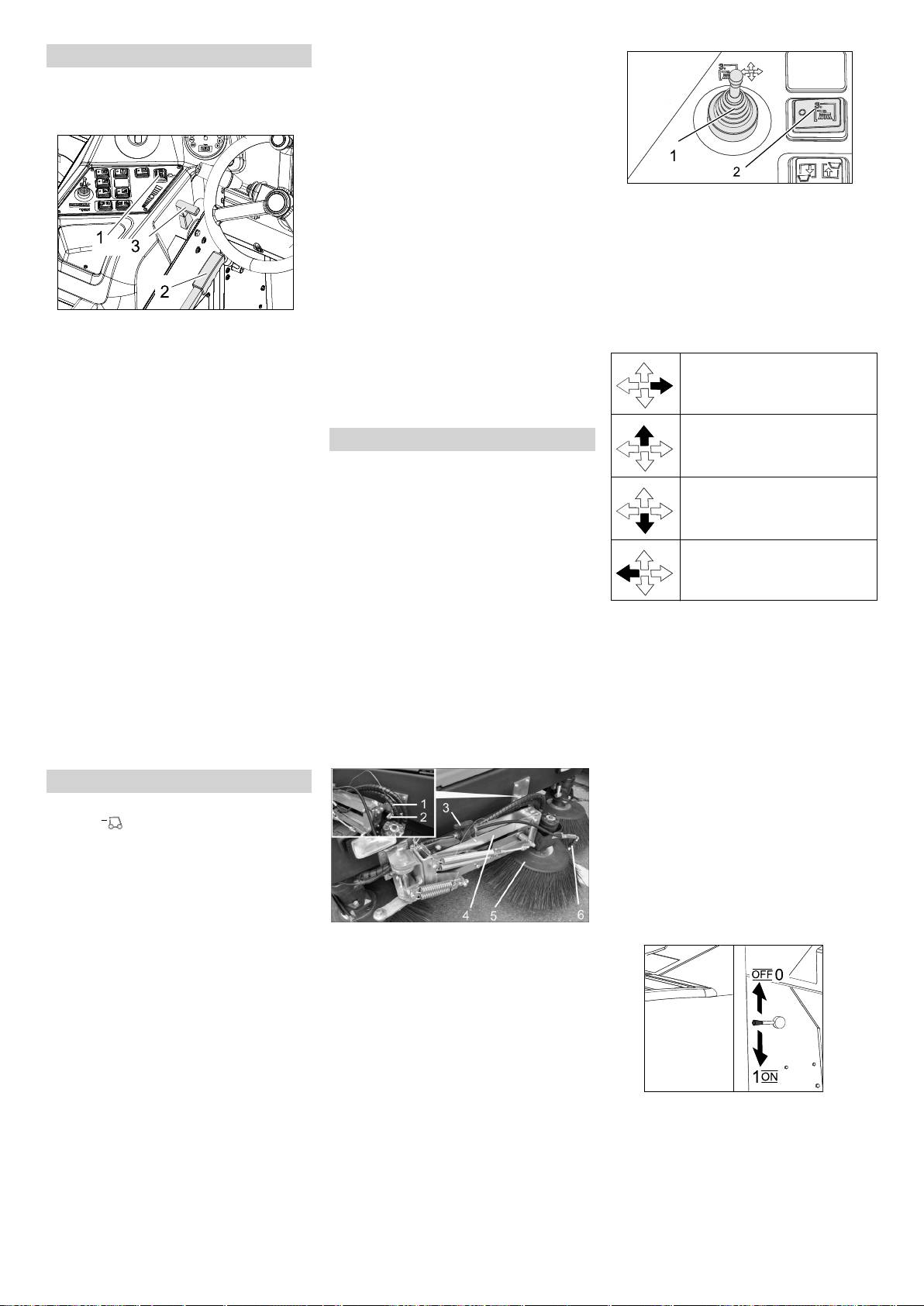 1
3
2

1
2

1
2
3
4
5
6

OFF 0
1 ON