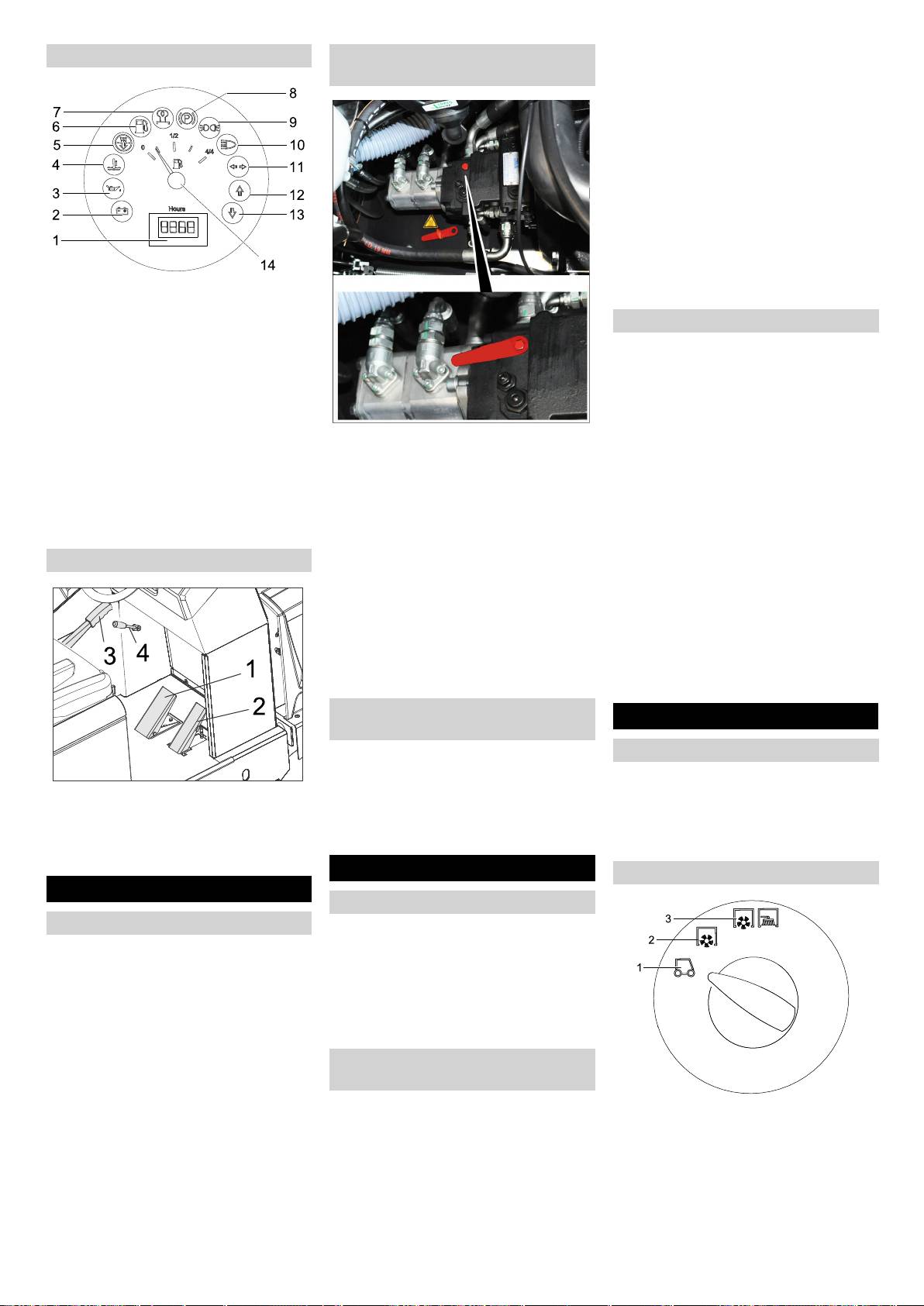 7
6
5
4
3
2
1
8
9
10
11
12
13
14
0
1/2
4/4
Hours

3
4
1
2

3
2
1