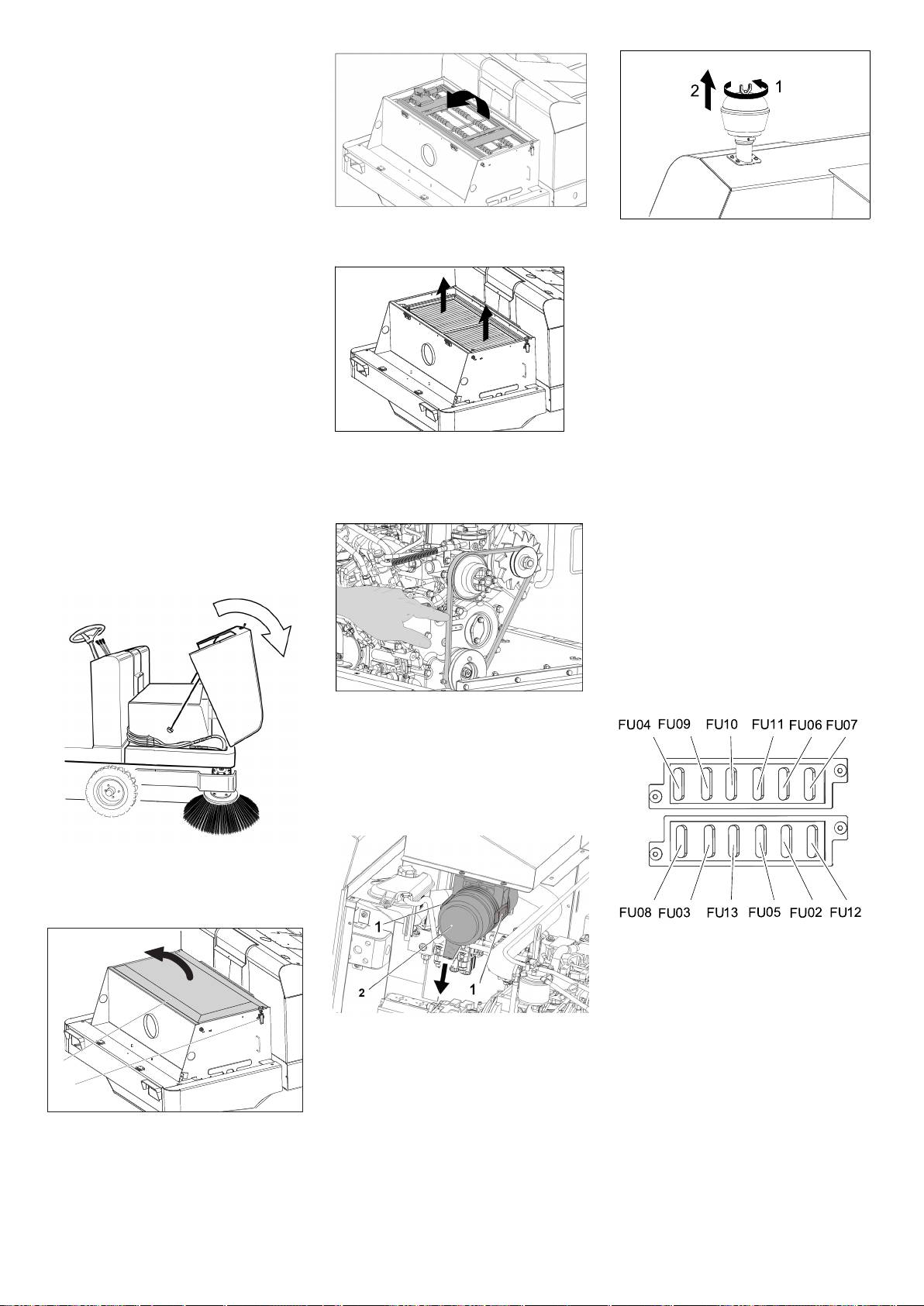 2
1

1
2
1

FU04 FU09 FU10 FU11 FU06 FU07

FU08 FU03 FU13 FU05 FU02 FU12