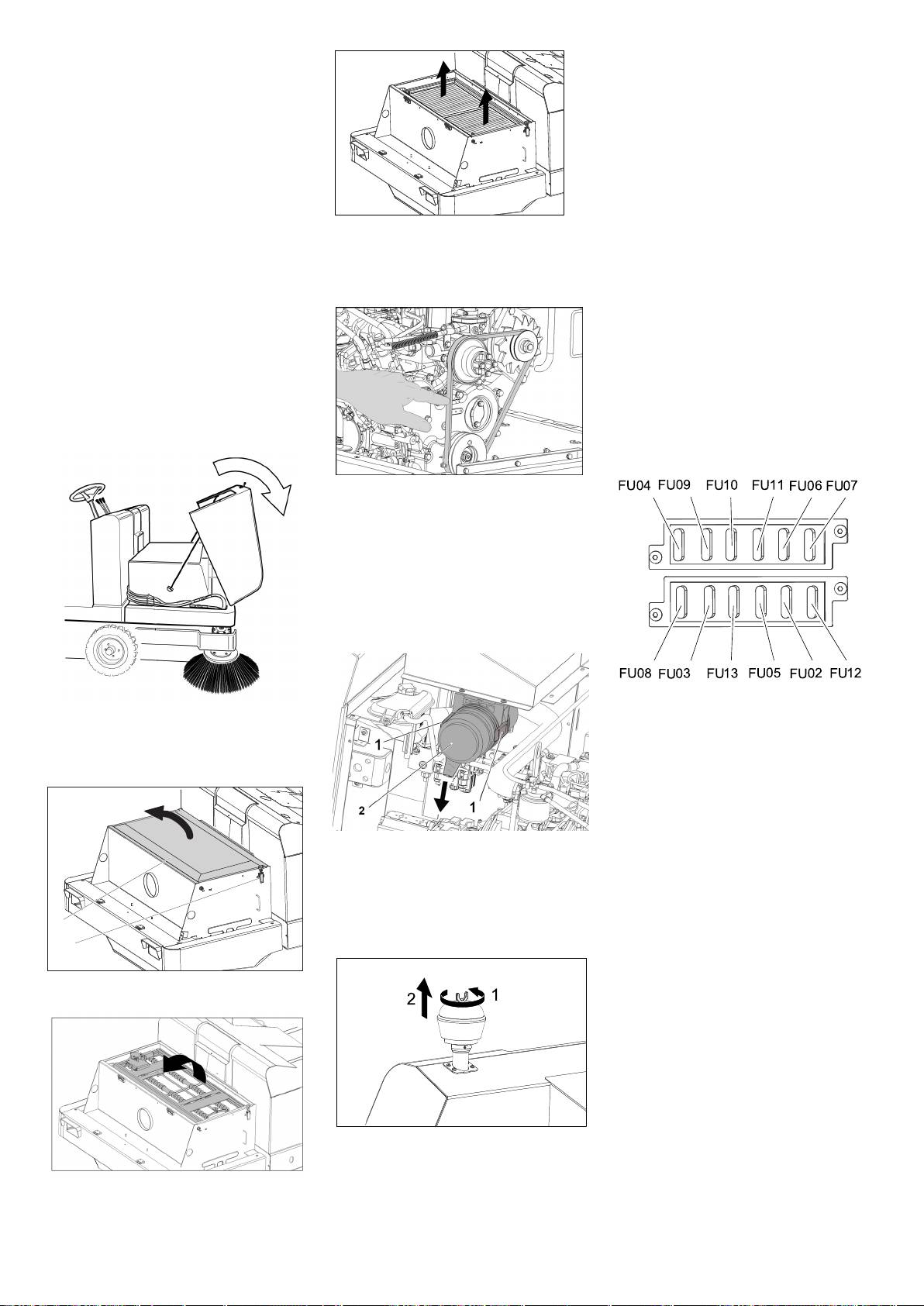 FU04 FU09 FU10 FU11 FU06 FU07

FU08 FU03 FU13 FU05 FU02 FU12

1

2

1

2

1