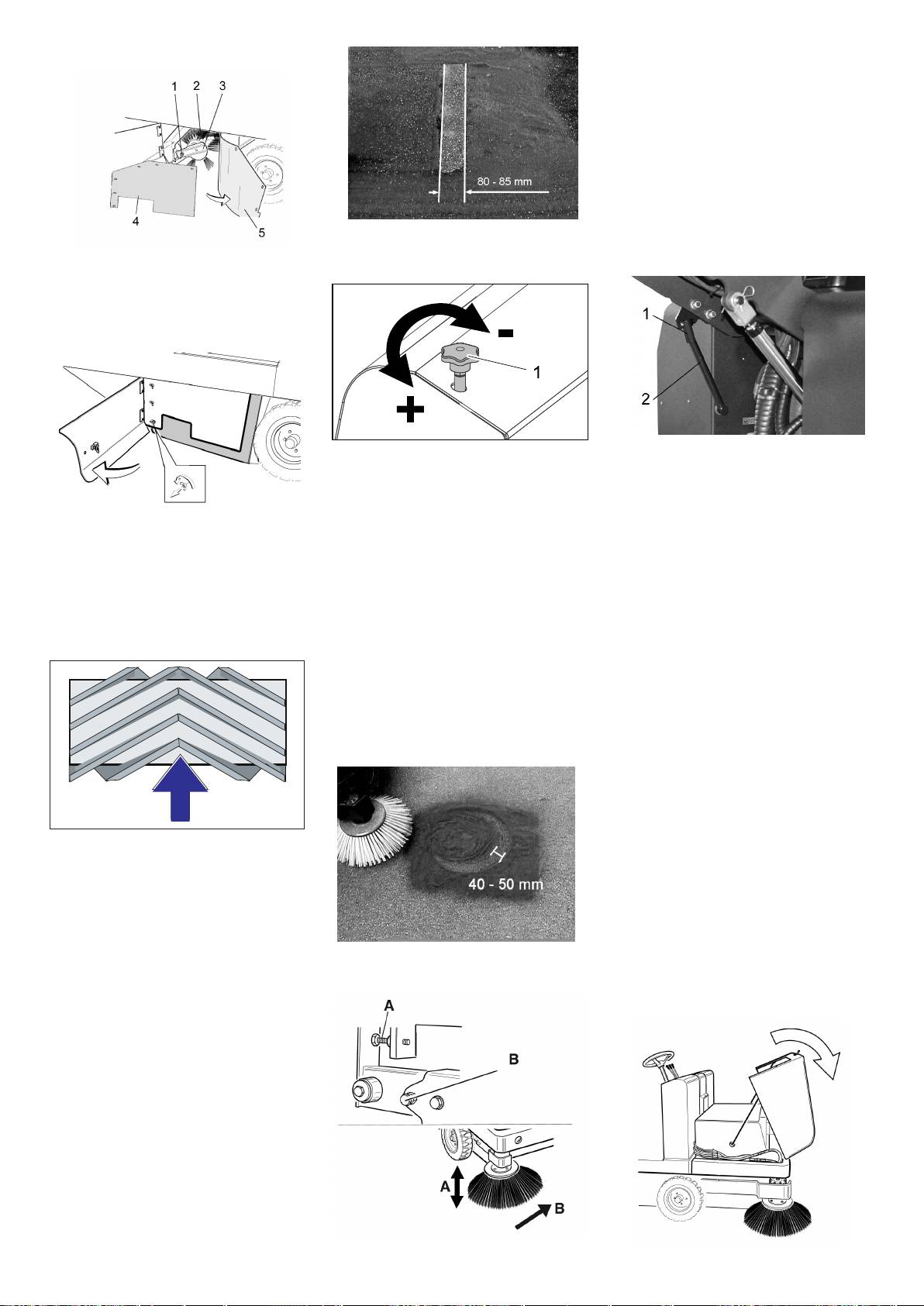 1 2 3

4

5

80 - 85 mm

-

1

+

1

2

40 - 50 mm

A

B

A

B