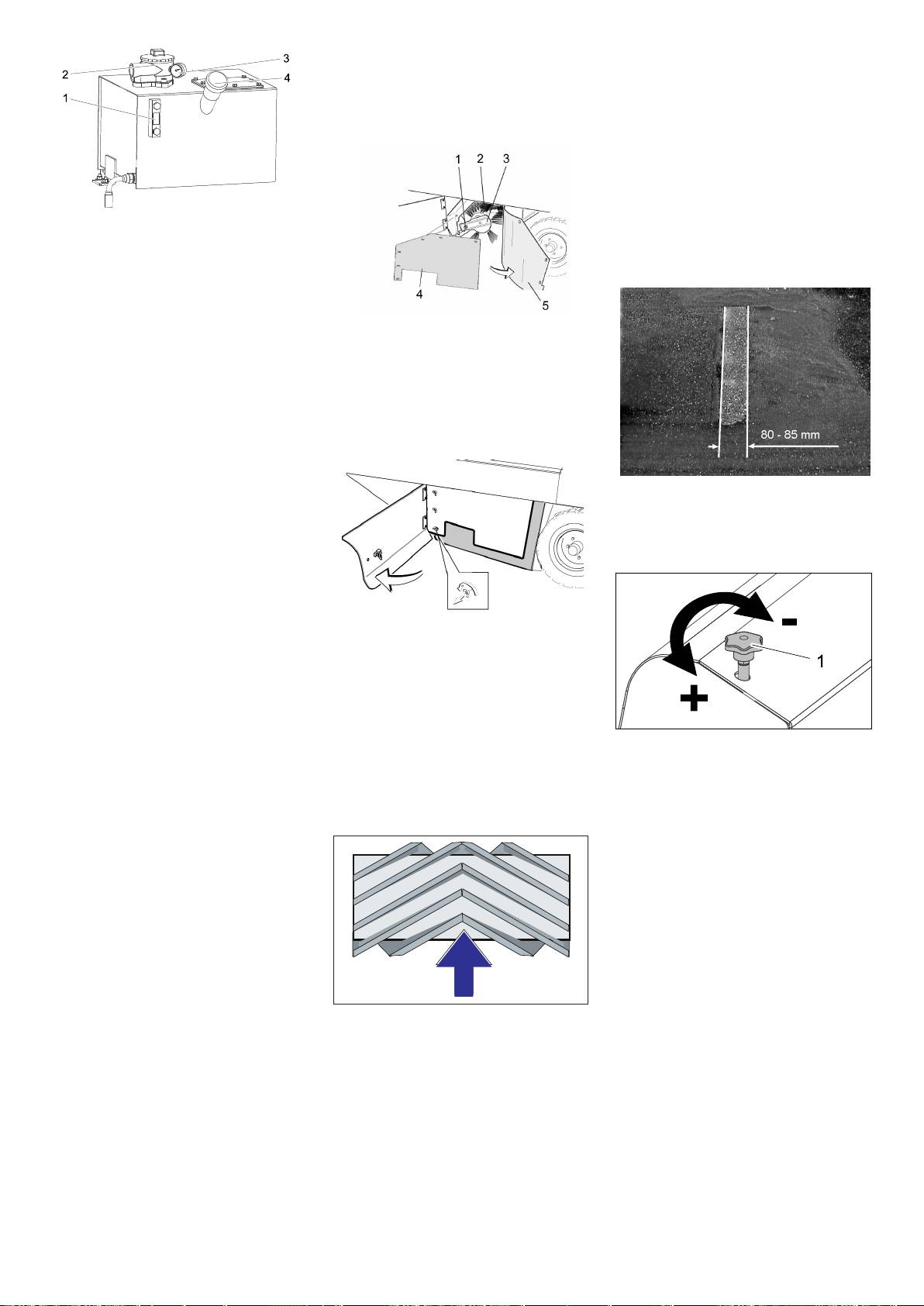 2
3
4
1

1 2 3
4
5

80 - 85 mm

-
1
+