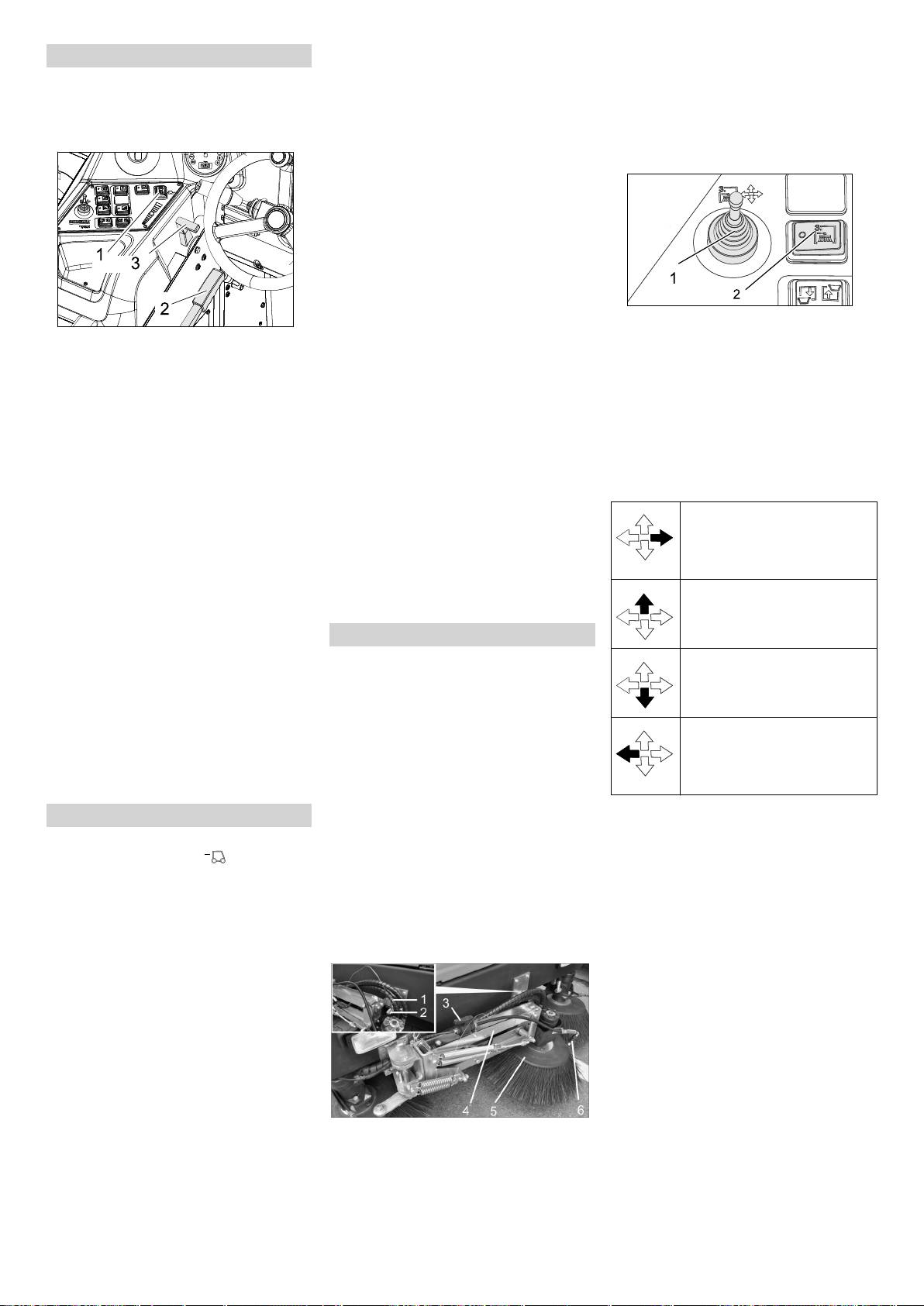 1
3
2

1
2

1
2
3
4
5
6