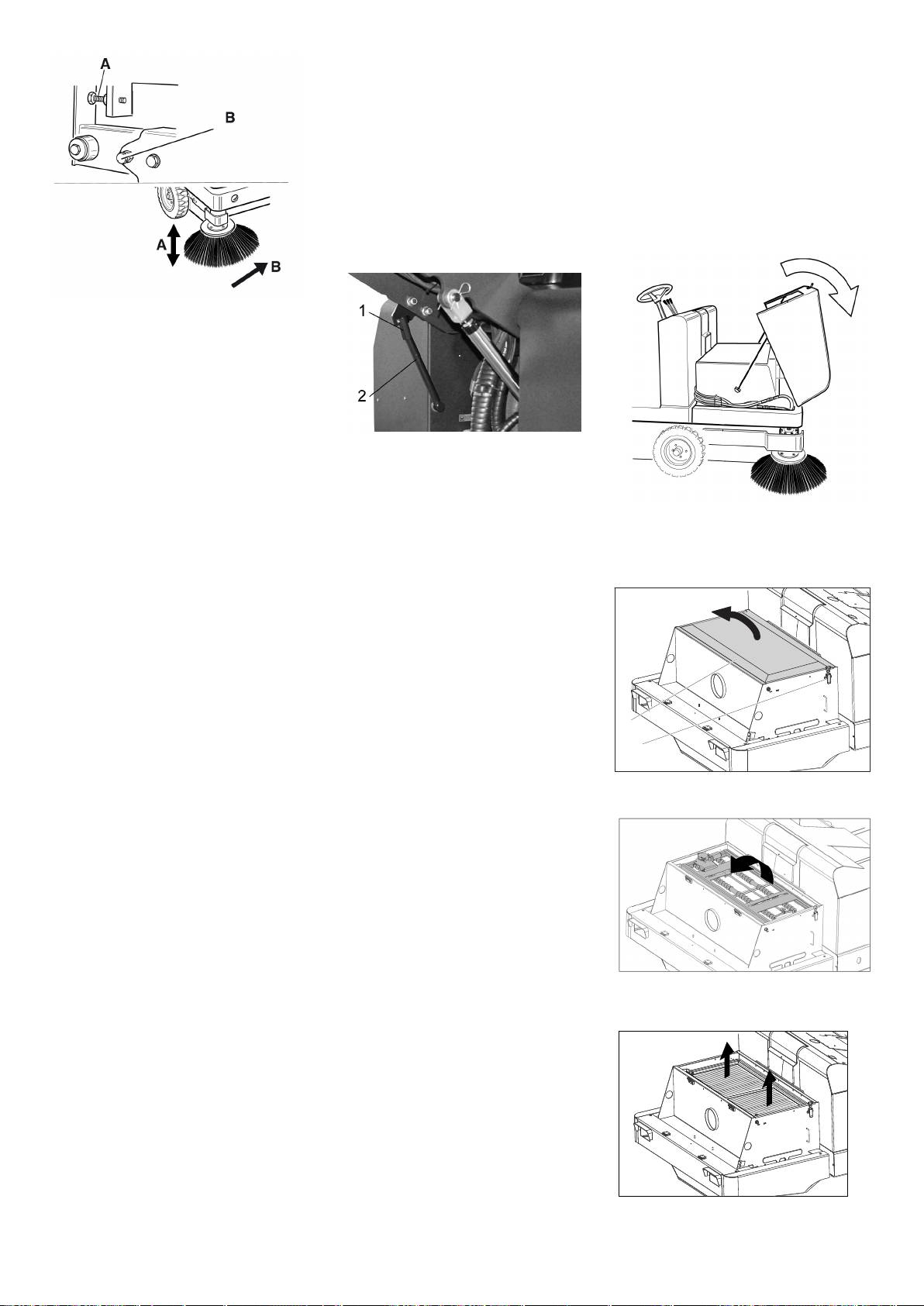 A
B
A
B
1
2