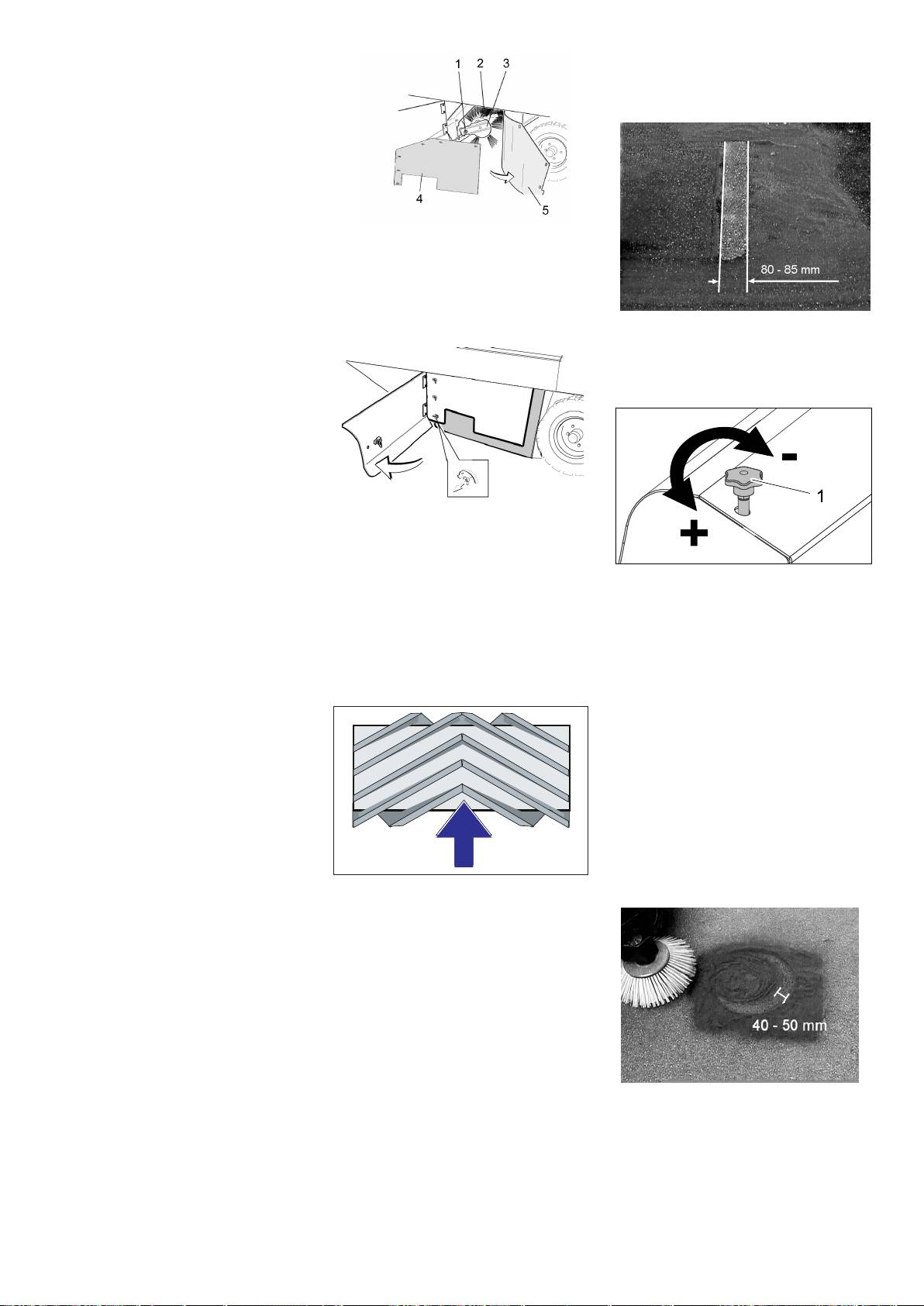 1 2 3

4

5

80 - 85 mm

-

1

+

40 - 50 mm