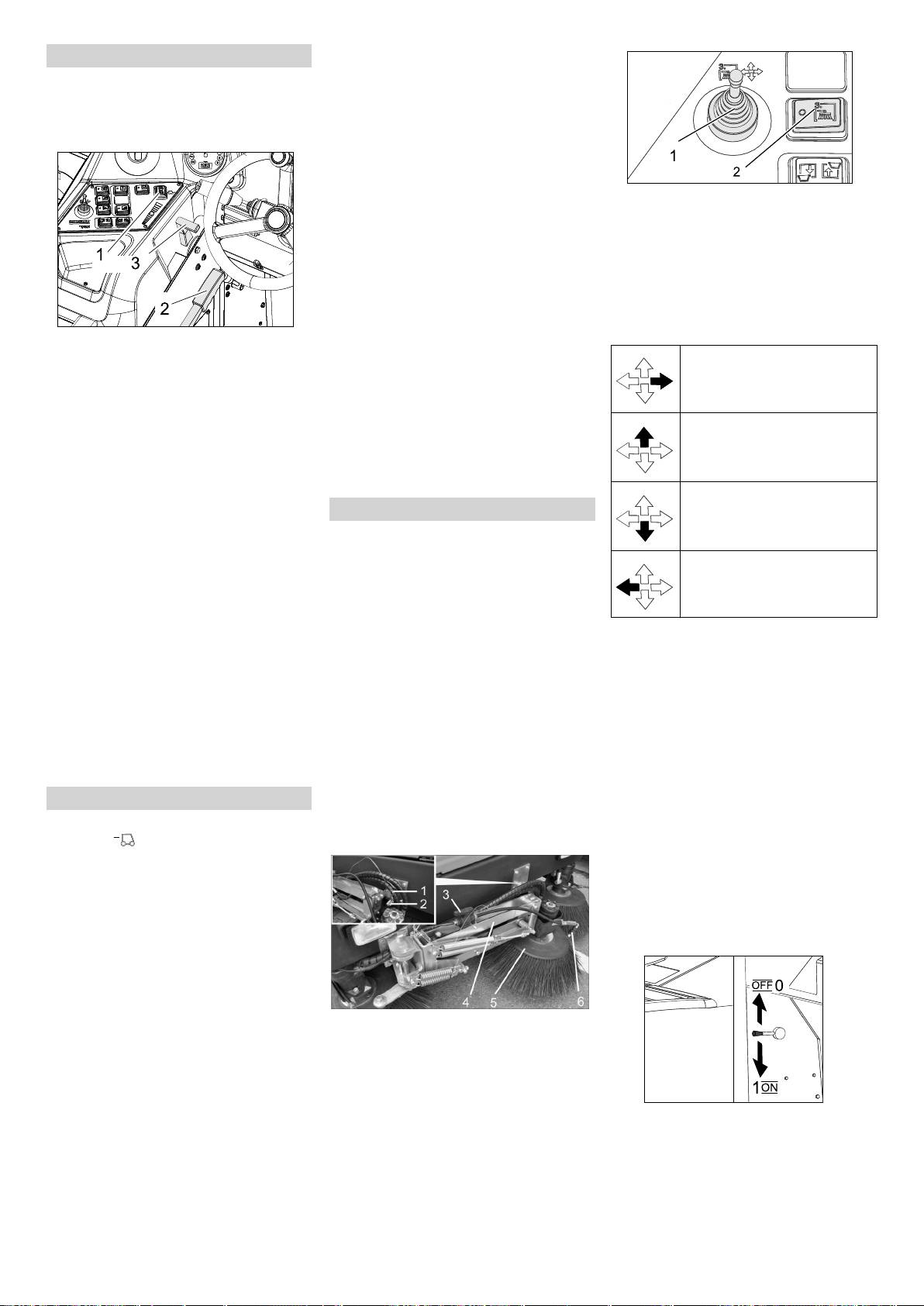 1
3
2

1
2

1
2
3
4
5
6

OFF 0
1 ON