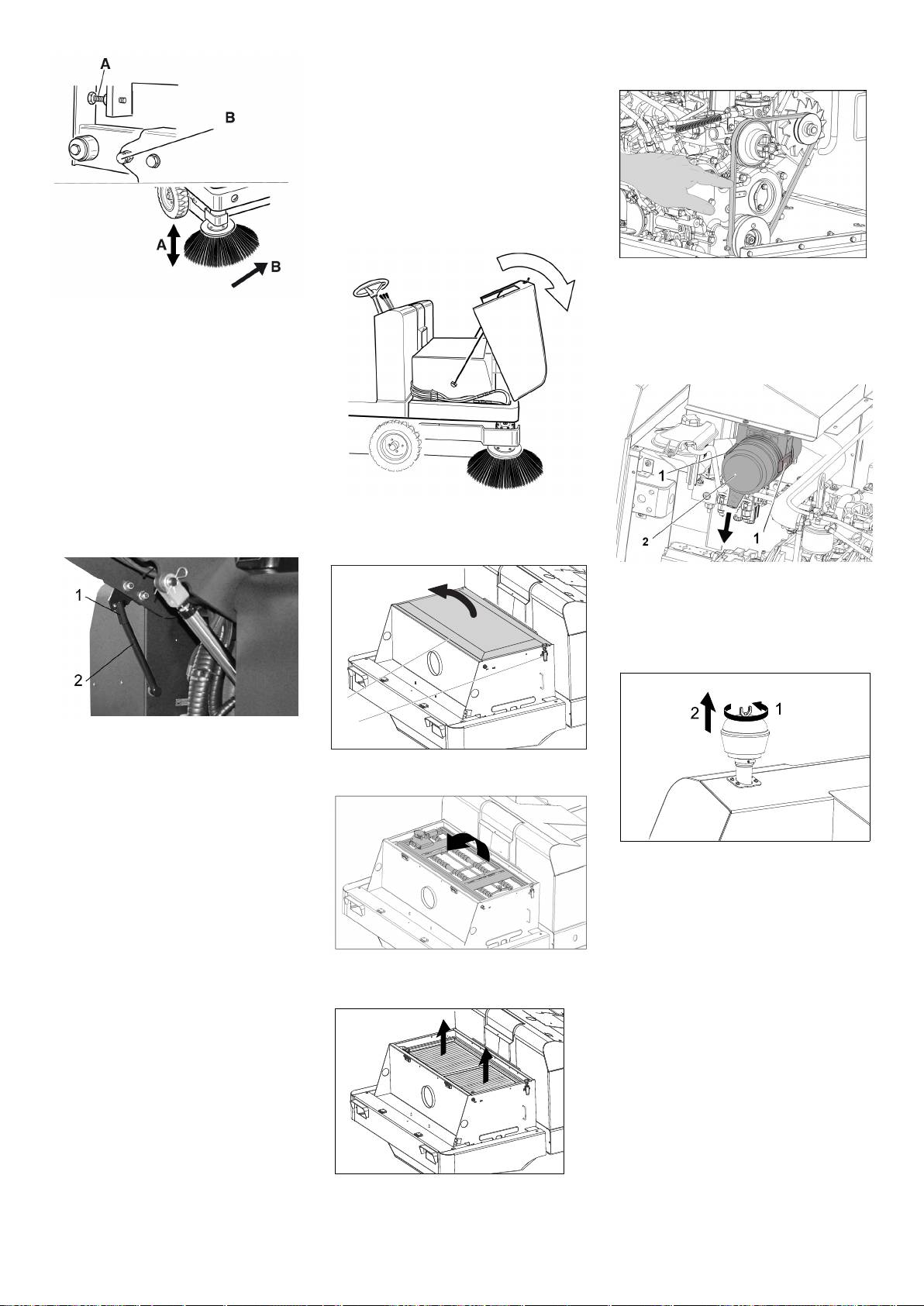 A
B
A
B

1
2

1
2
1

2
1