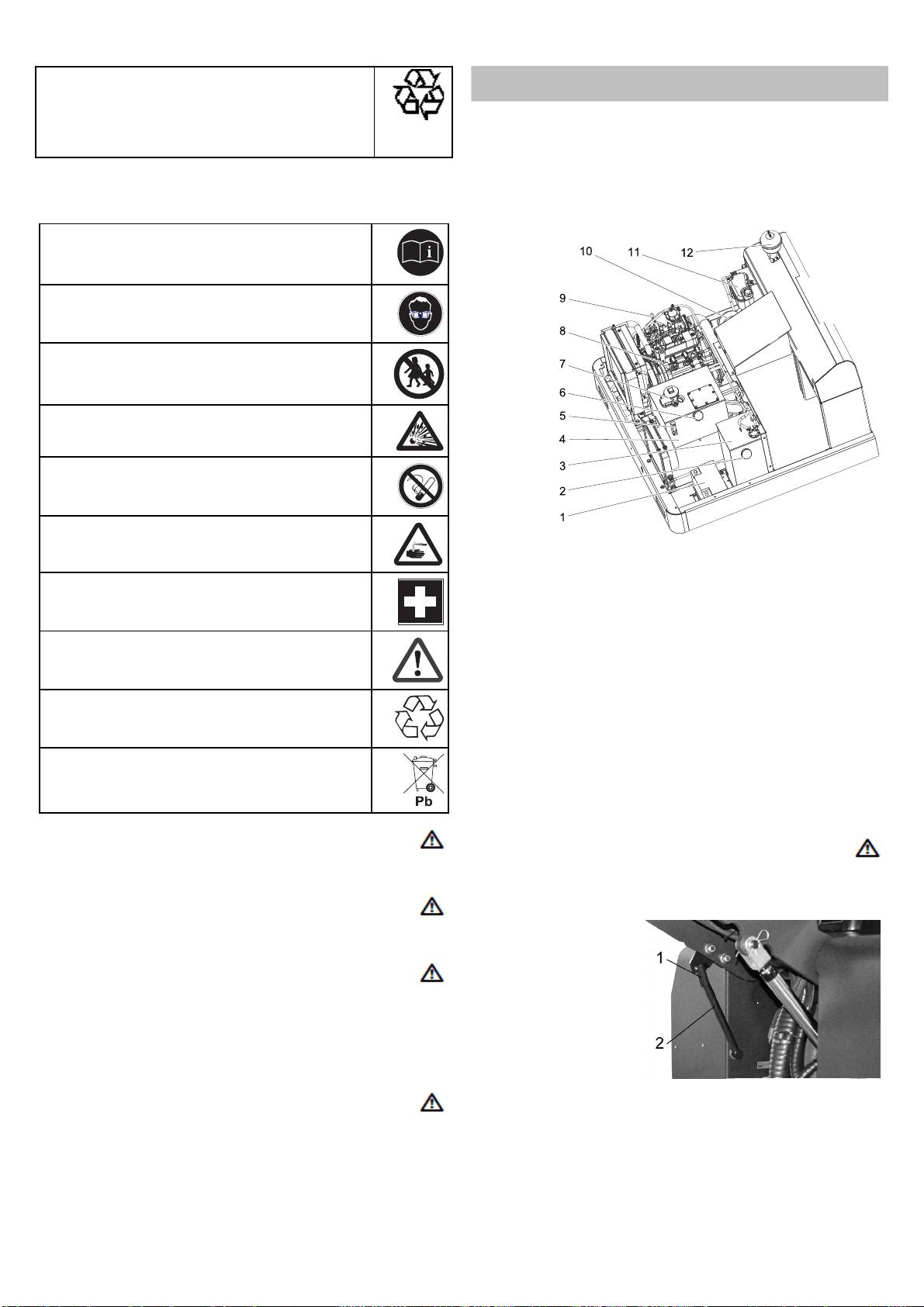 10 11 12
9
8
7
6
5
4
3
2
1

Pb

1
2