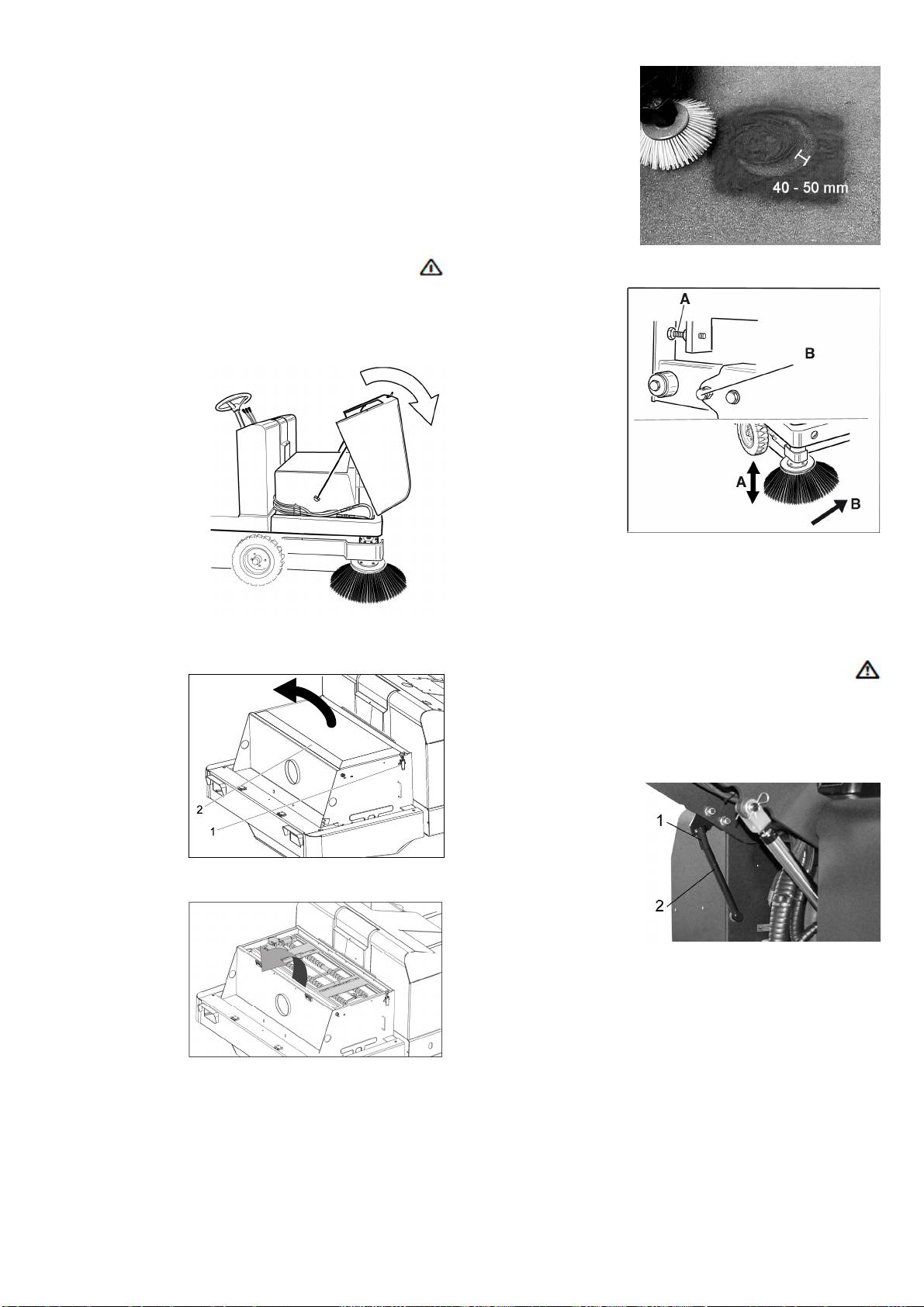 40 - 50 mm

A

B

A

B

2

1

1

2