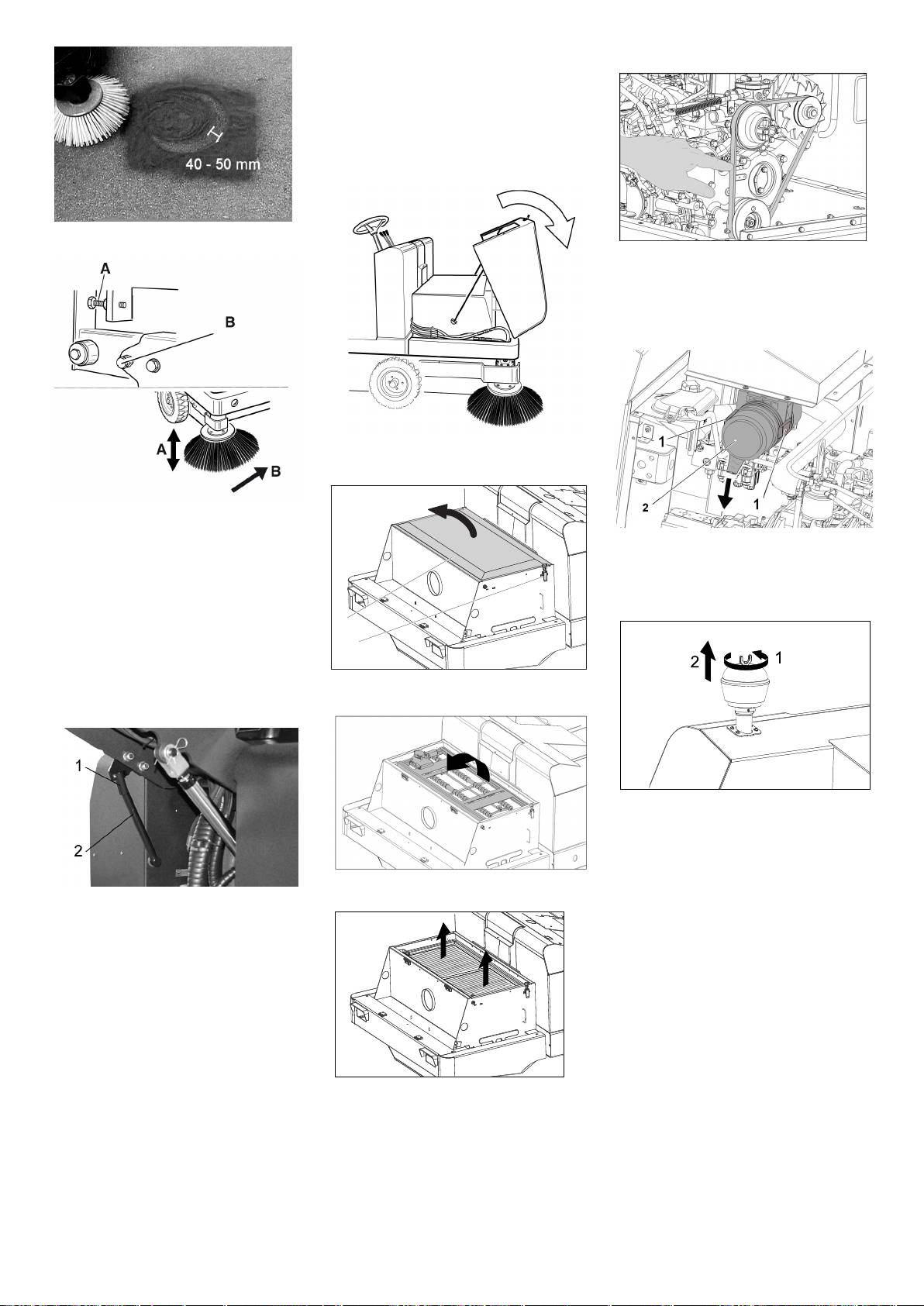 40 - 50 mm

A

B

A

B

1

2

1

2

1

2

1