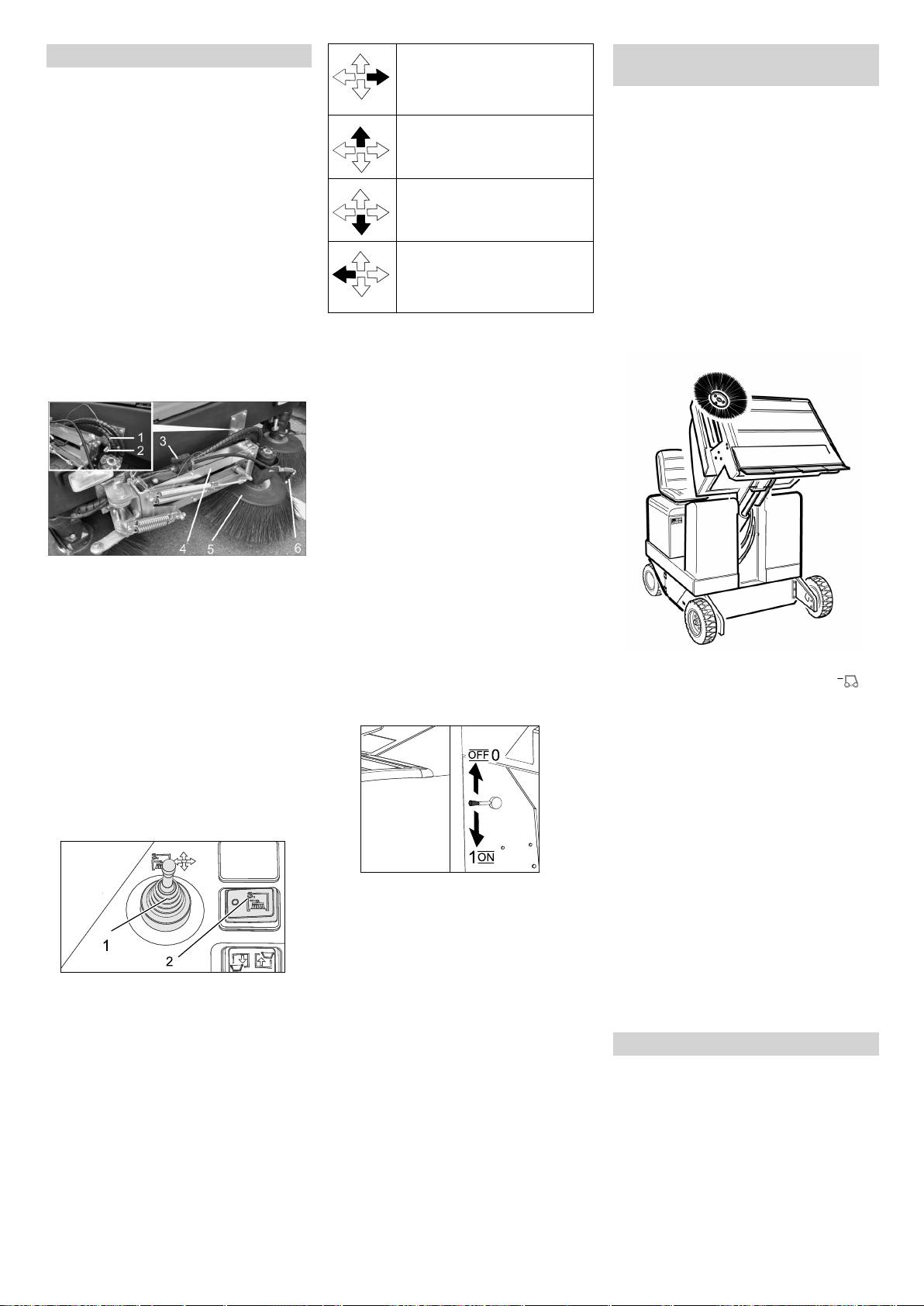 1
2
3
4
5
6

1
2

OFF 0
1 ON