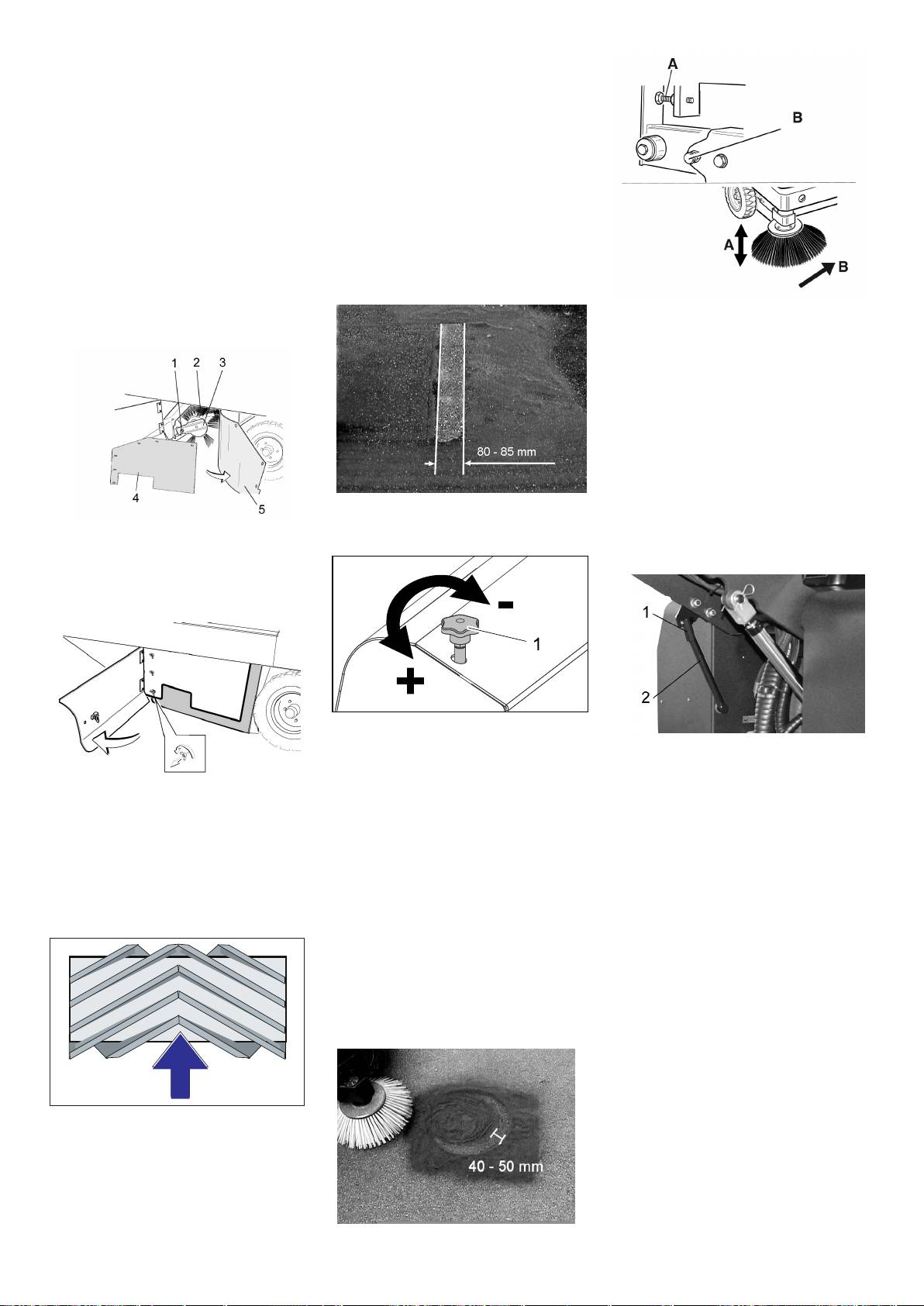 A

B

A

B

1 2 3

4

5

80 - 85 mm

-

1

+

1

2

40 - 50 mm