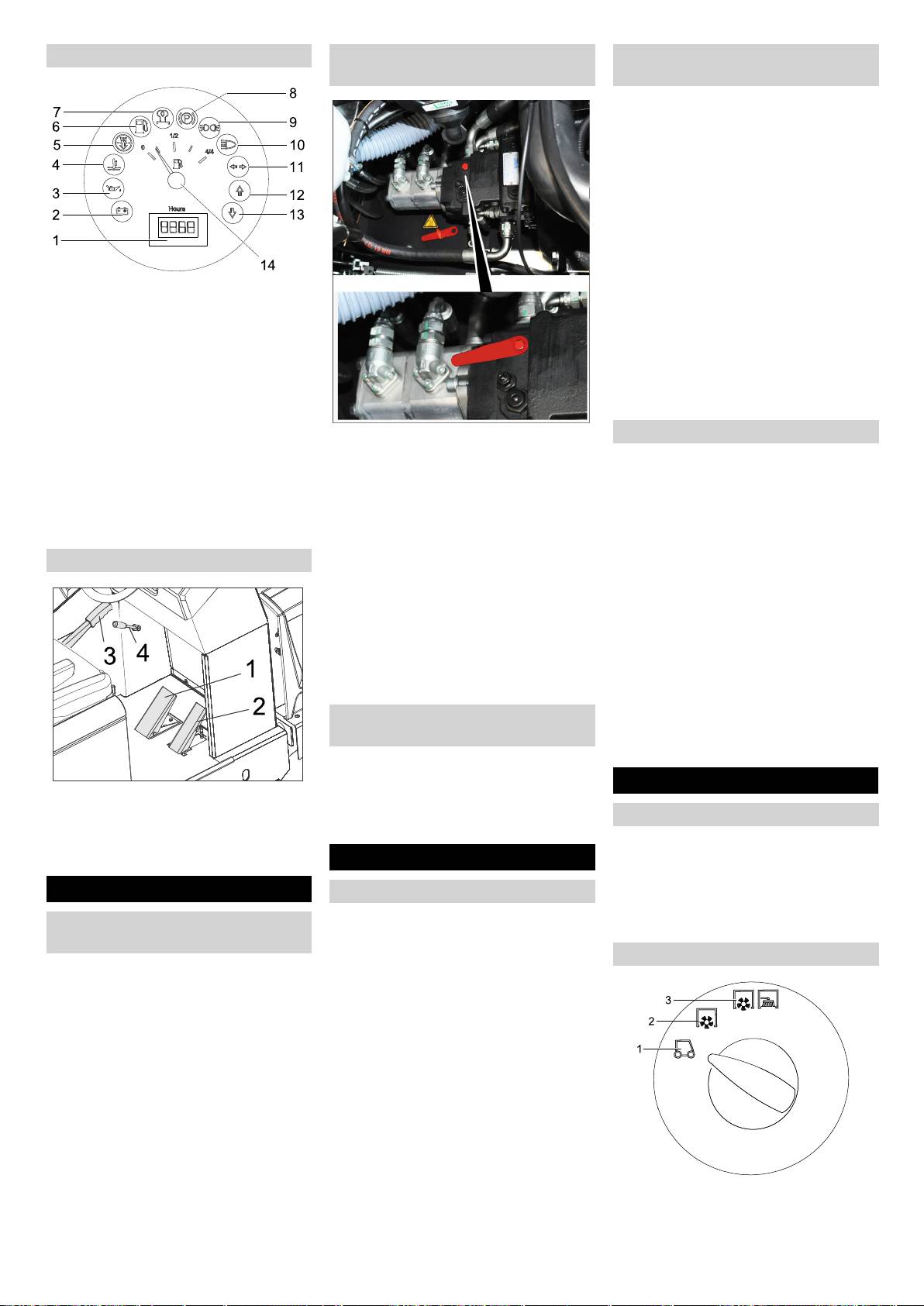 7
6
5
4
3
2
1
8
9
10
11
12
13
14
0
1/2
4/4
Hours

3
4
1
2

3
2
1