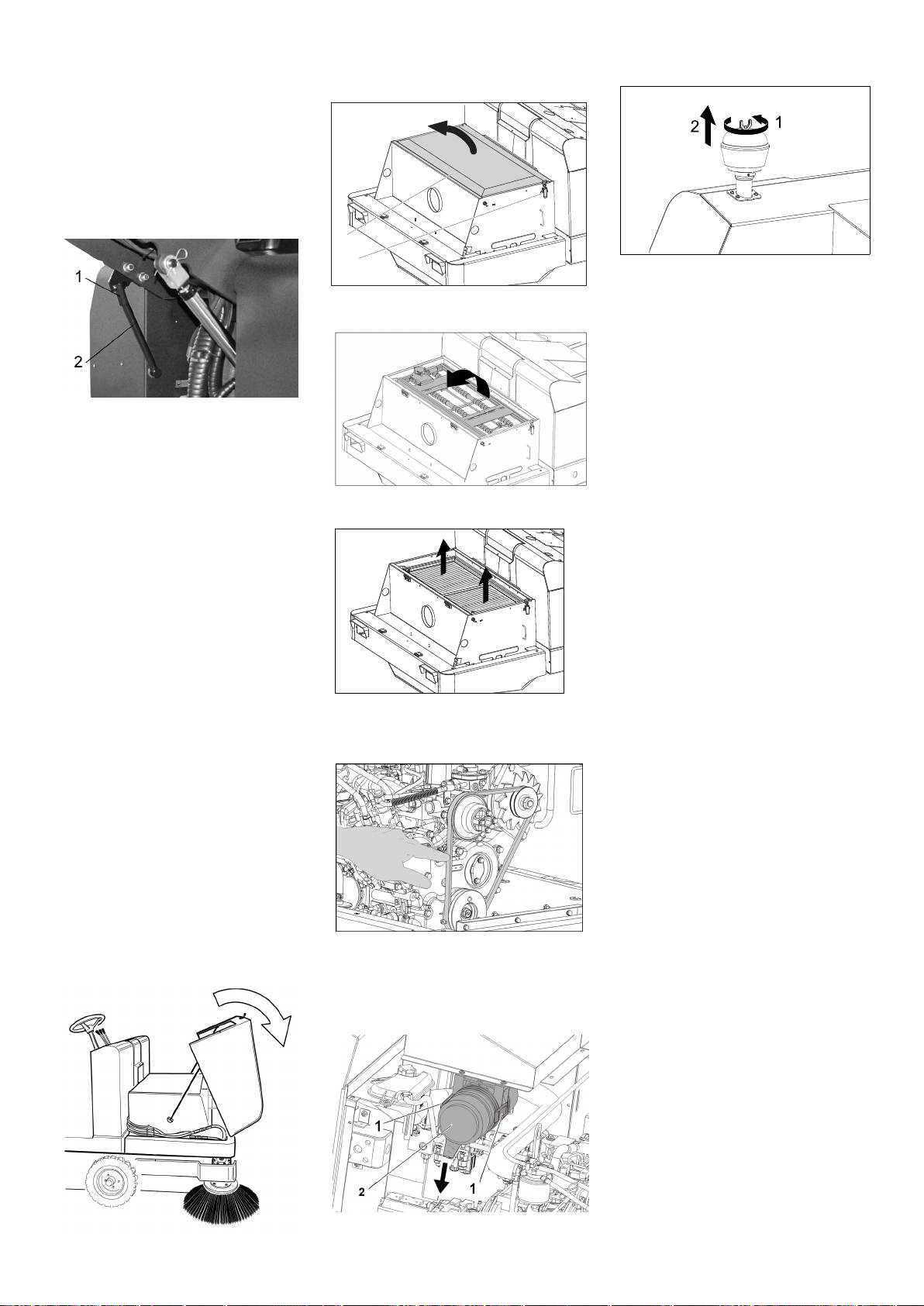 1

2

2

1

1

2

1