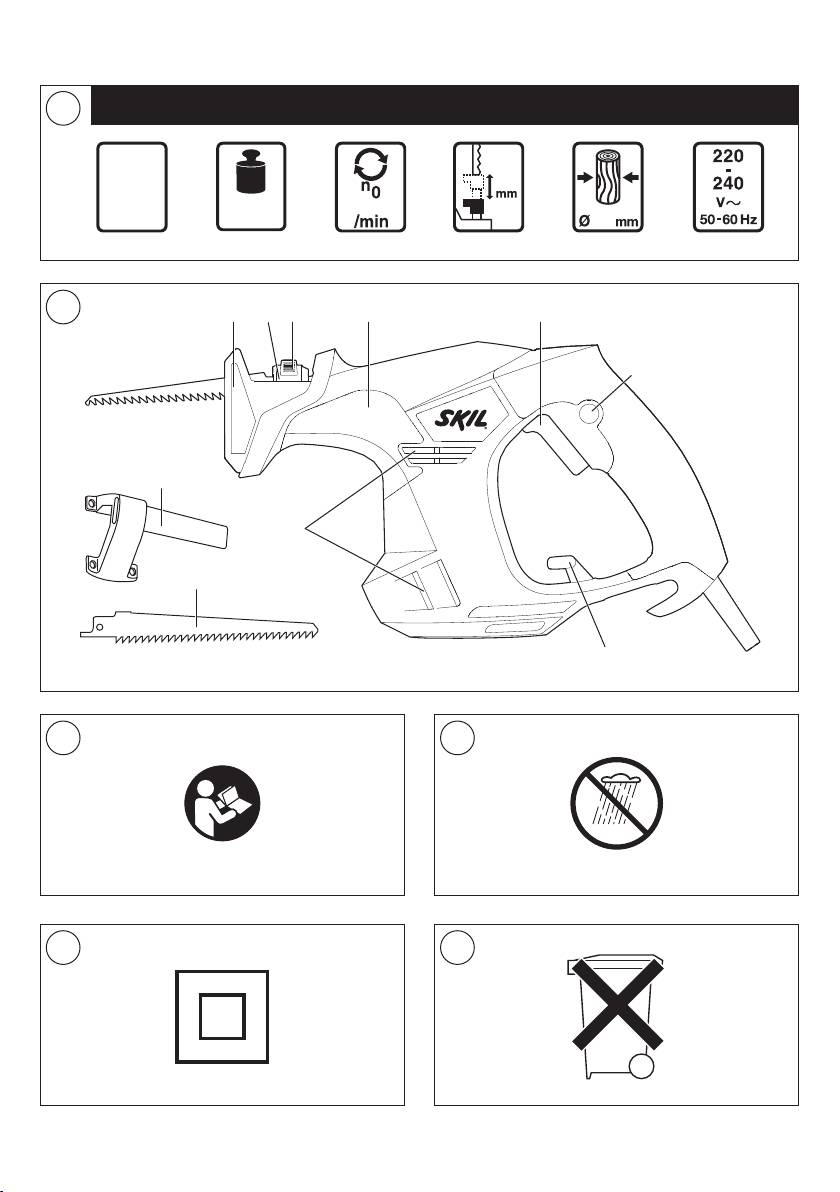 $n_0$
/min

mm

Ø mm

220
-
240
V~
50-60 Hz

SKIL