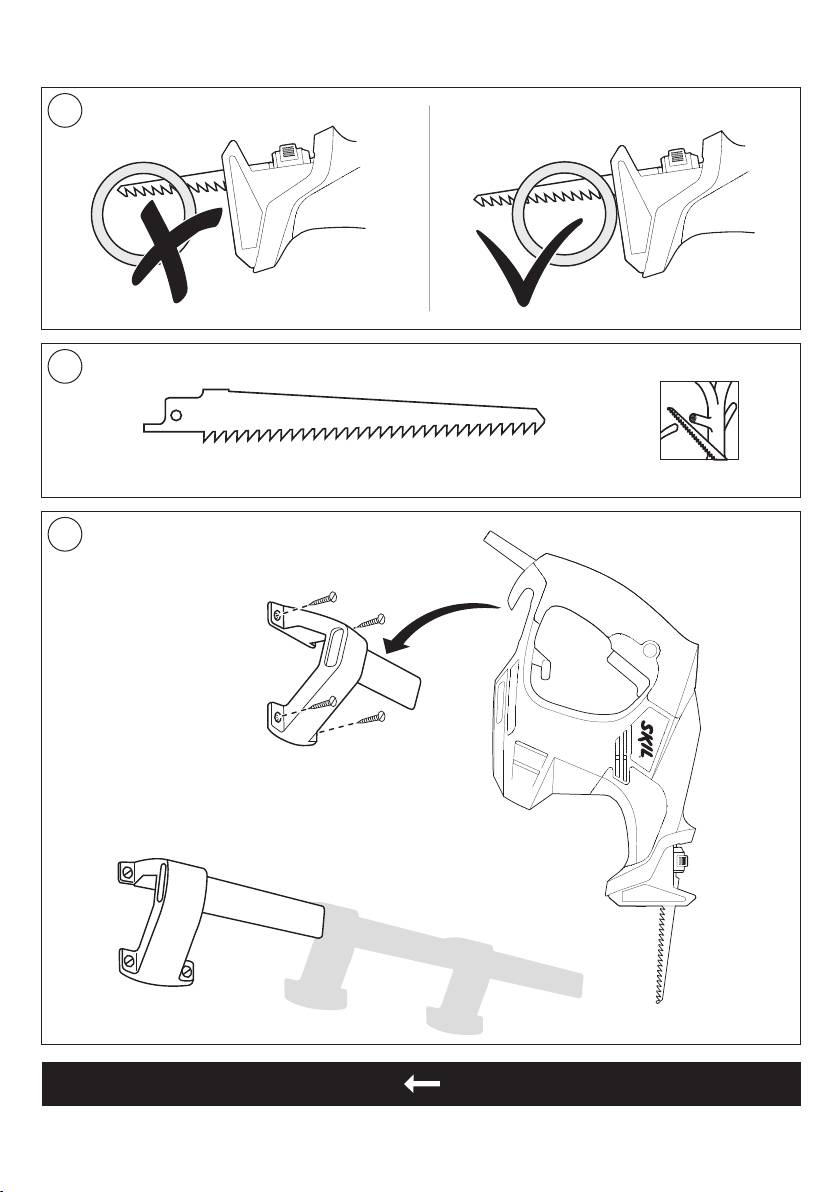 SKIL