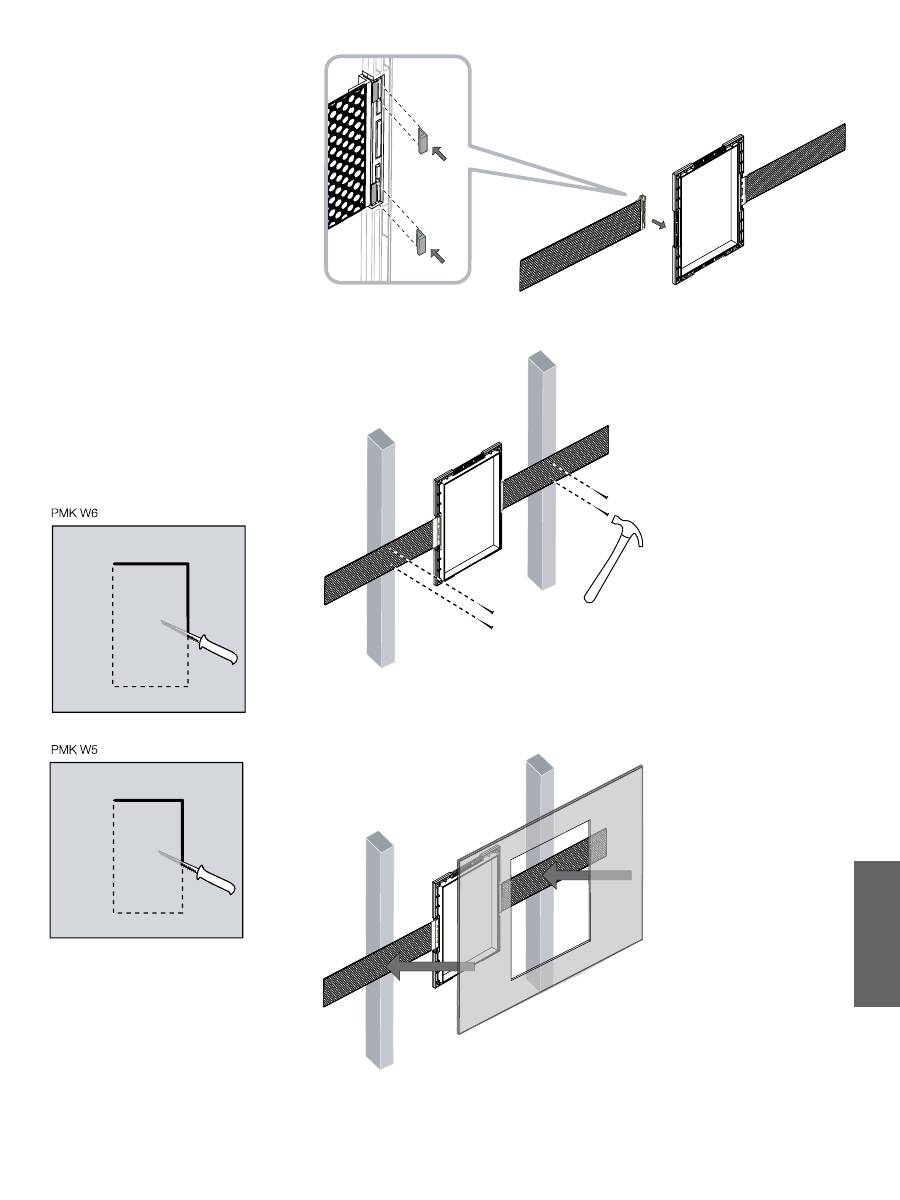 PMK W6

PMK W5