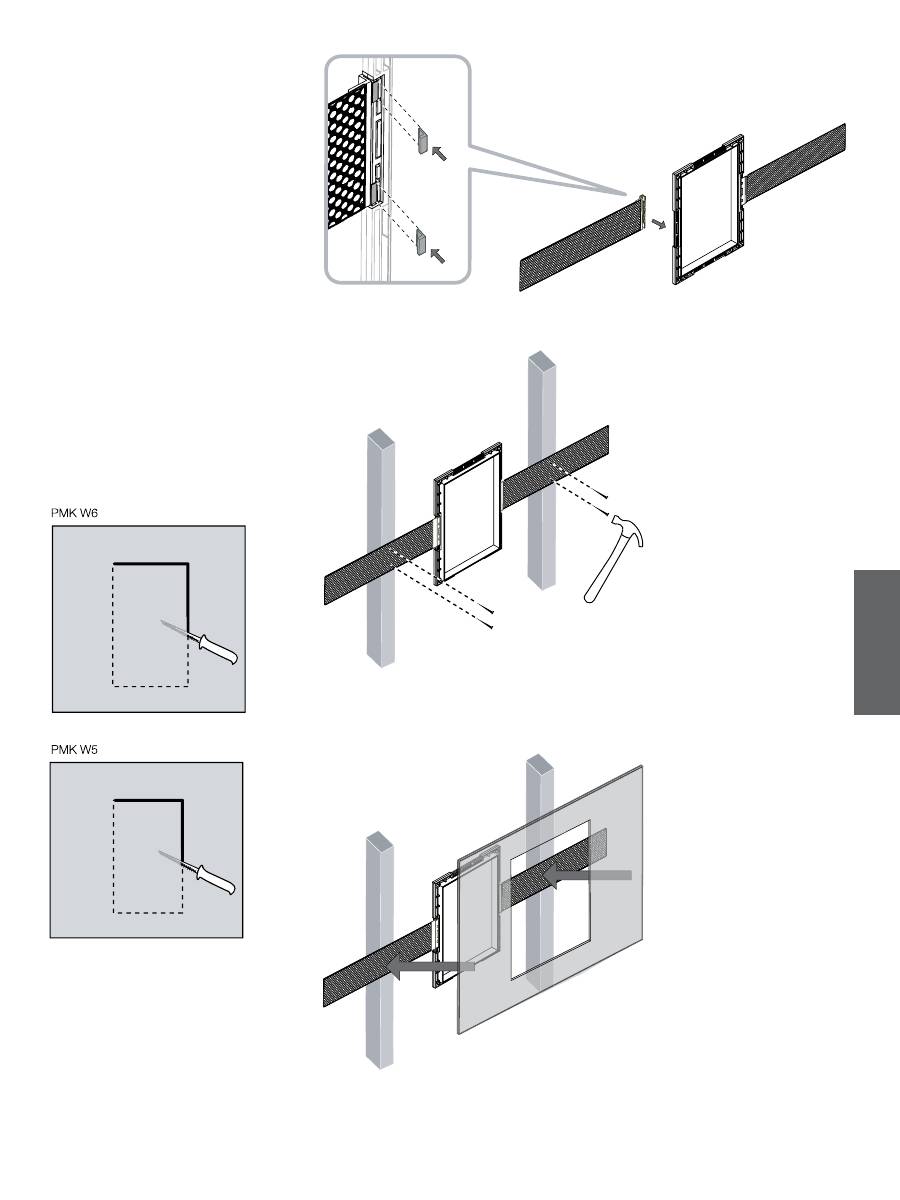 PMK W6

PMK W5