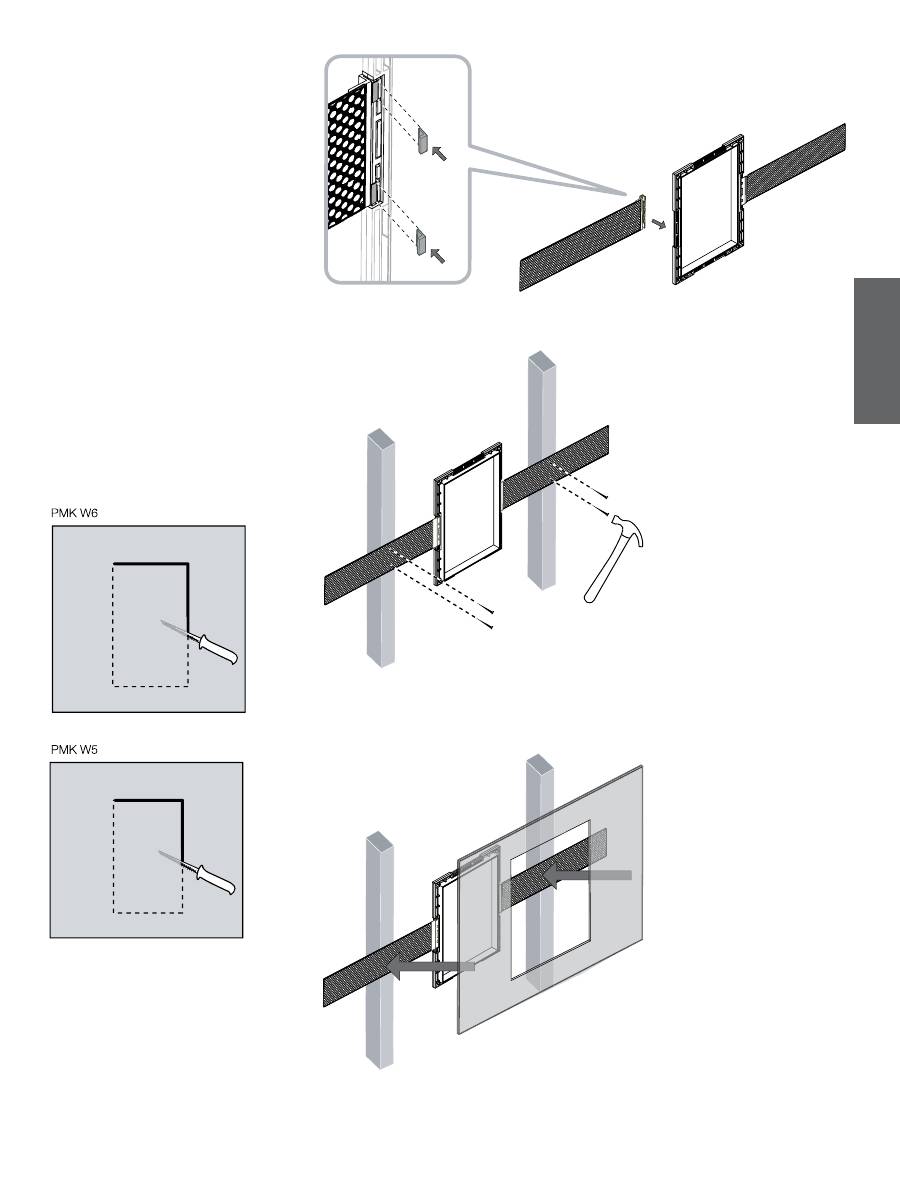 PMK W6

PMK W5