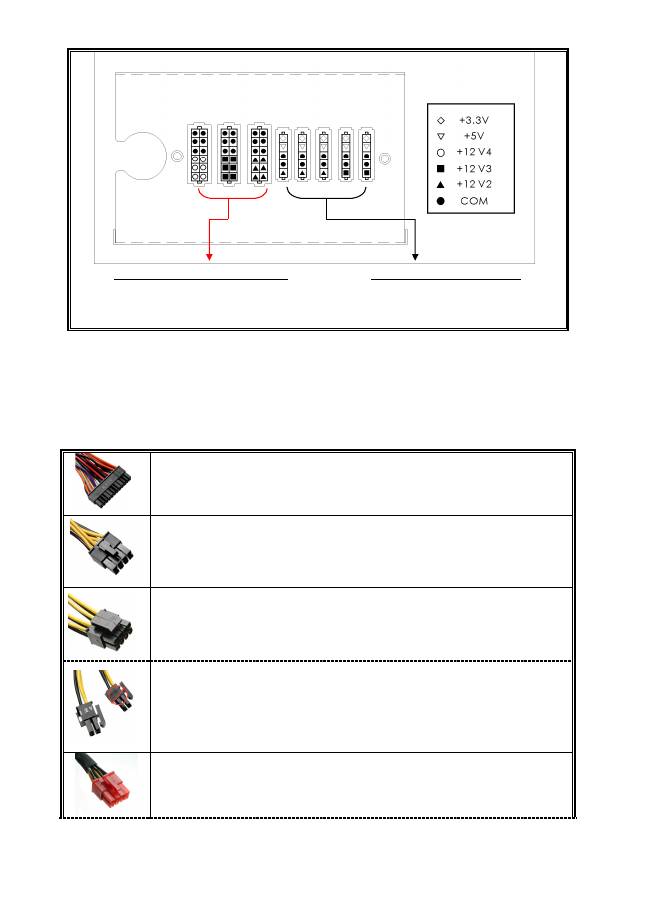 ◇ +3.3V
▽ +5V
○ +12 V4
■ +12 V3
▲ +12 V2
● COM