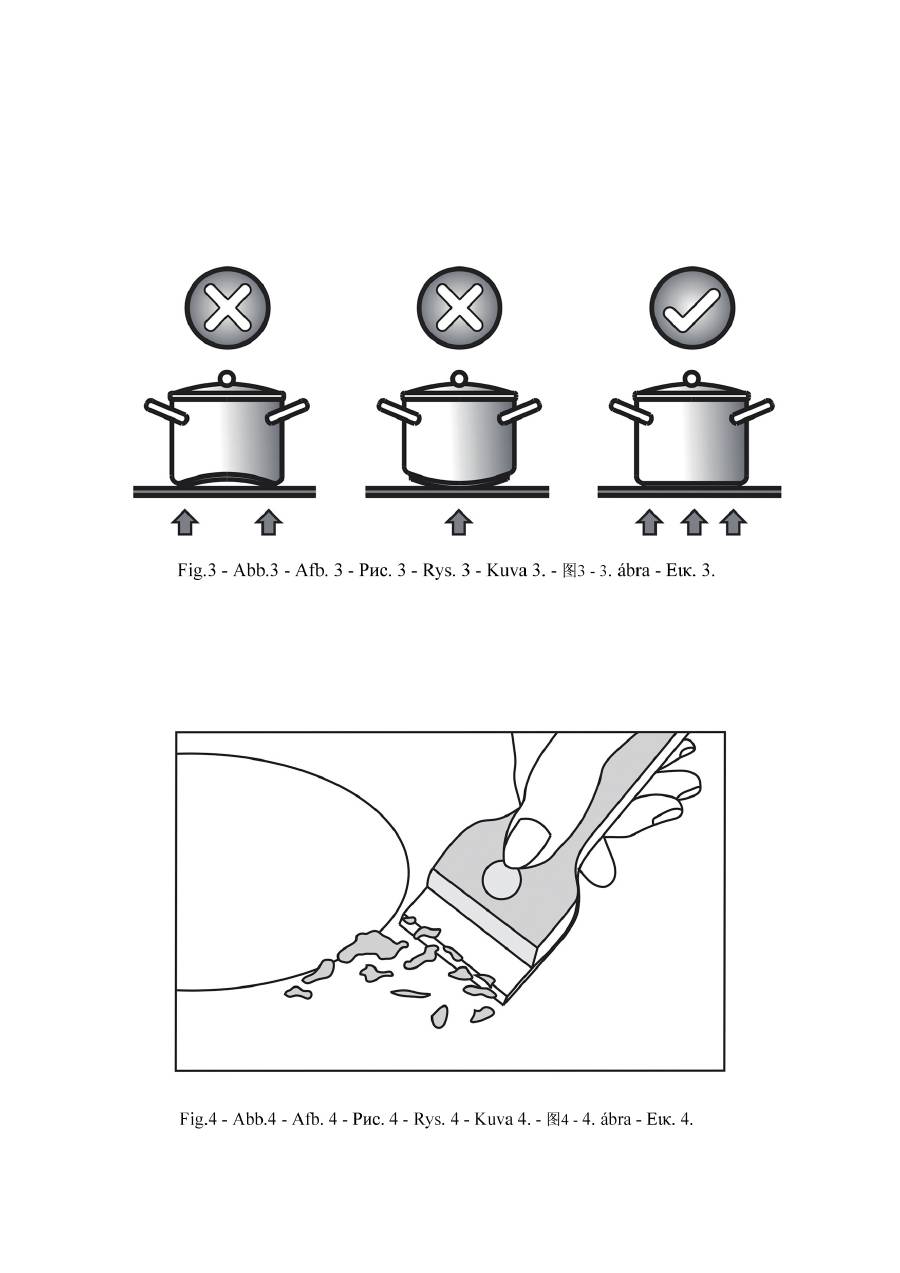 Fig.3 - Abb.3 - Afb. 3 - Рис. 3 - Rys. 3 - Kuva 3. - 图3 - 3. ábra - Εικ. 3.

Fig.4 - Abb.4 - Afb. 4 - Рис. 4 - Rys. 4 - Kuva 4. - 图4 - 4. ábra - Εικ. 4.