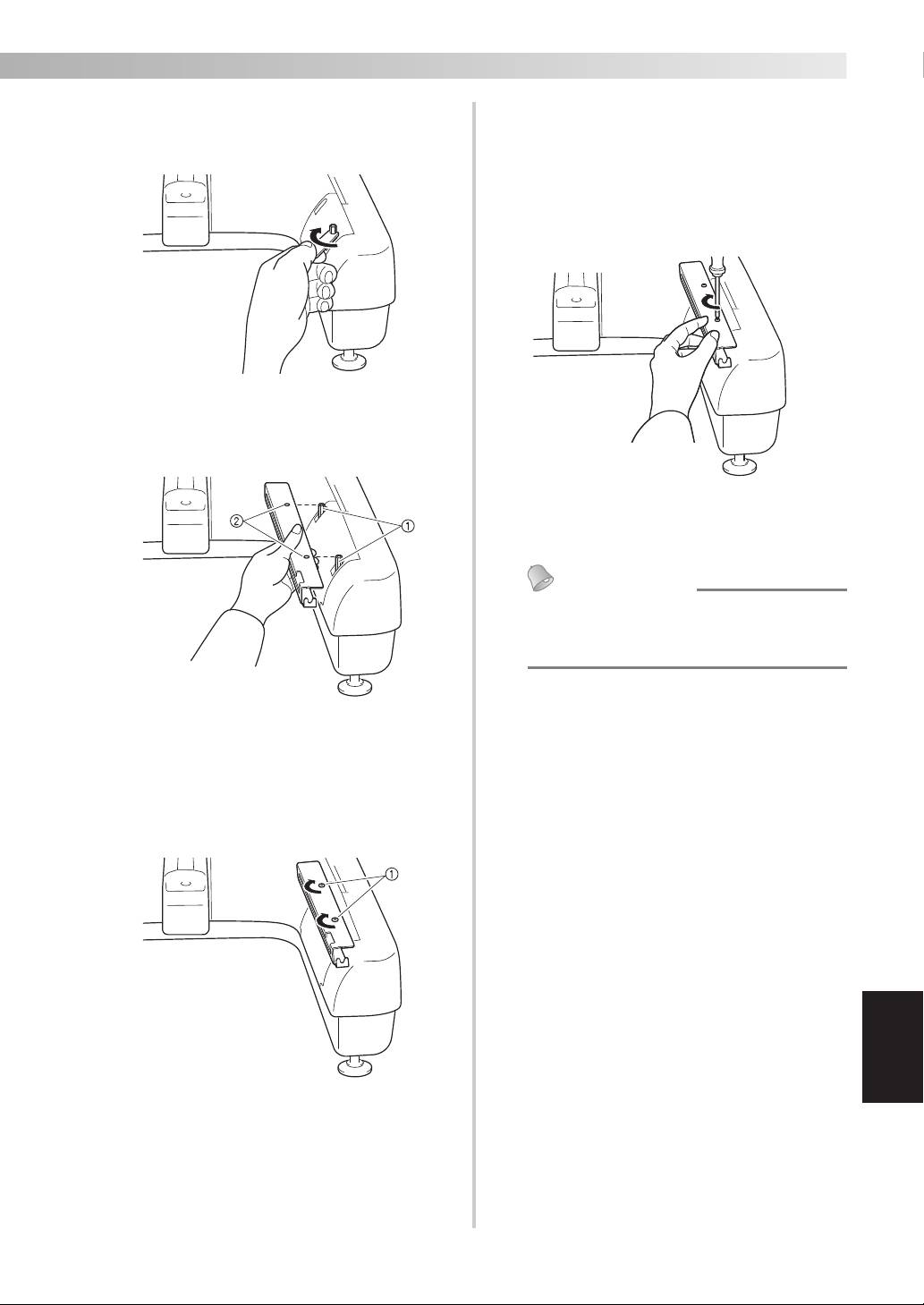 ②

①

①