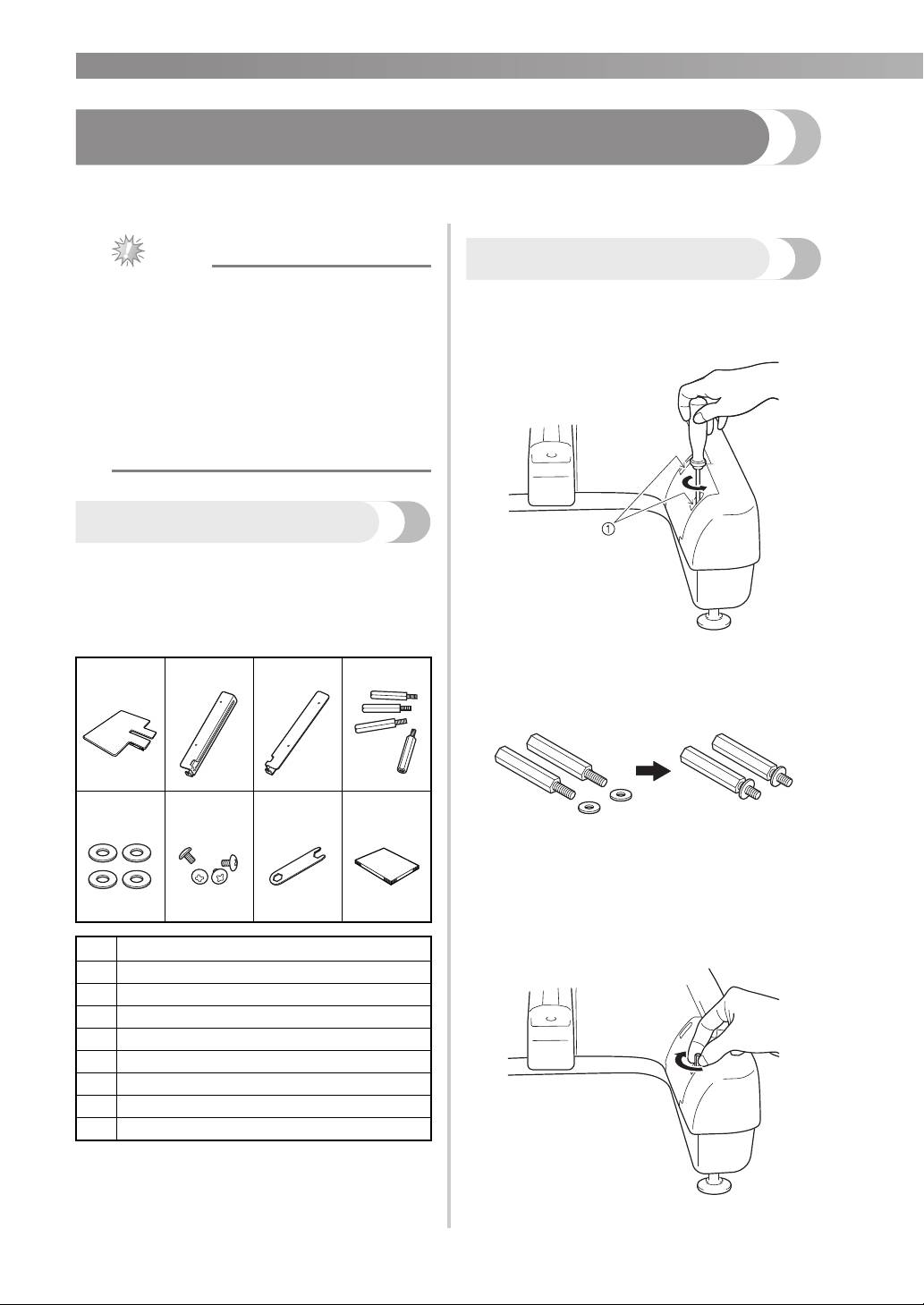 ①