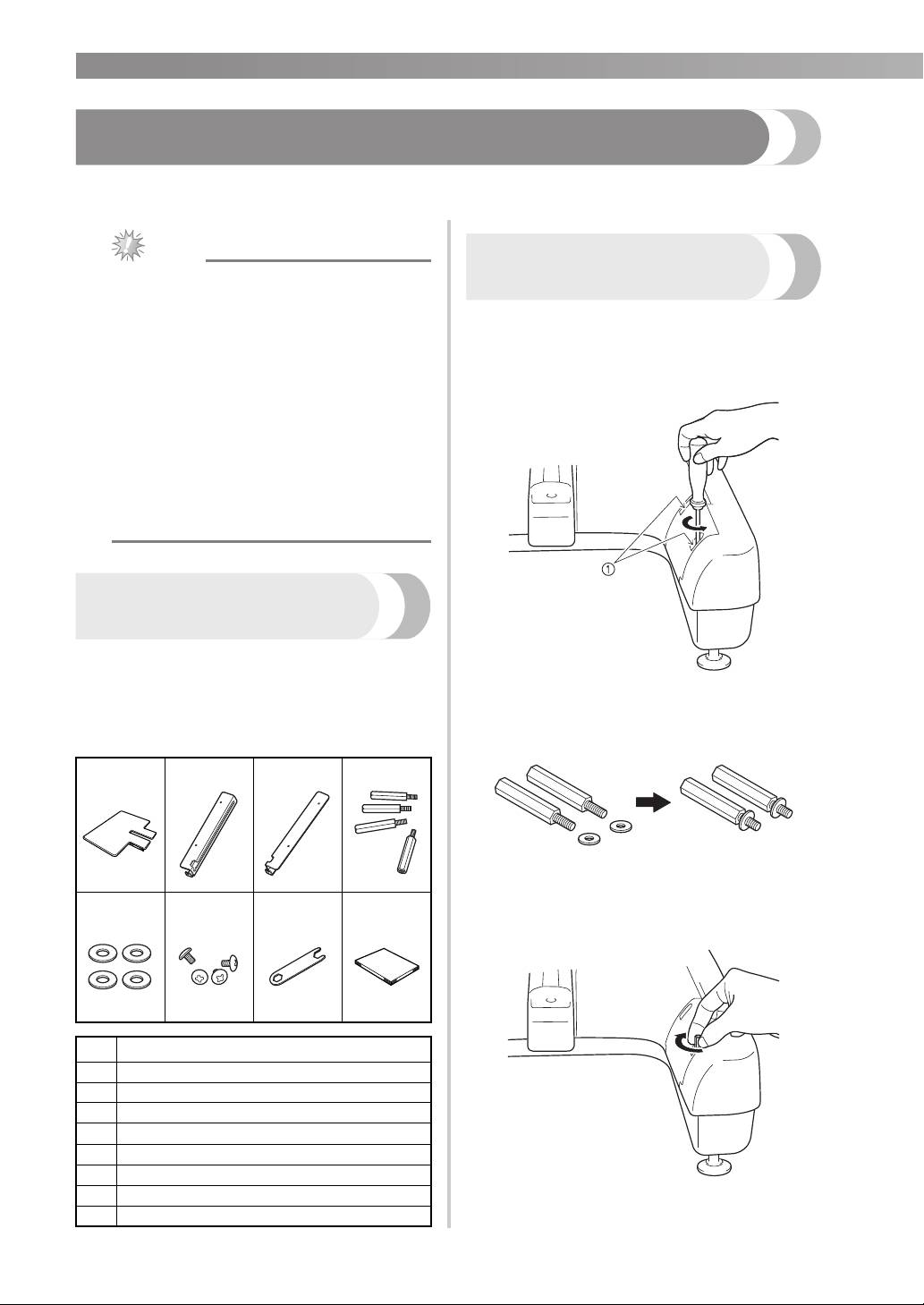 ①