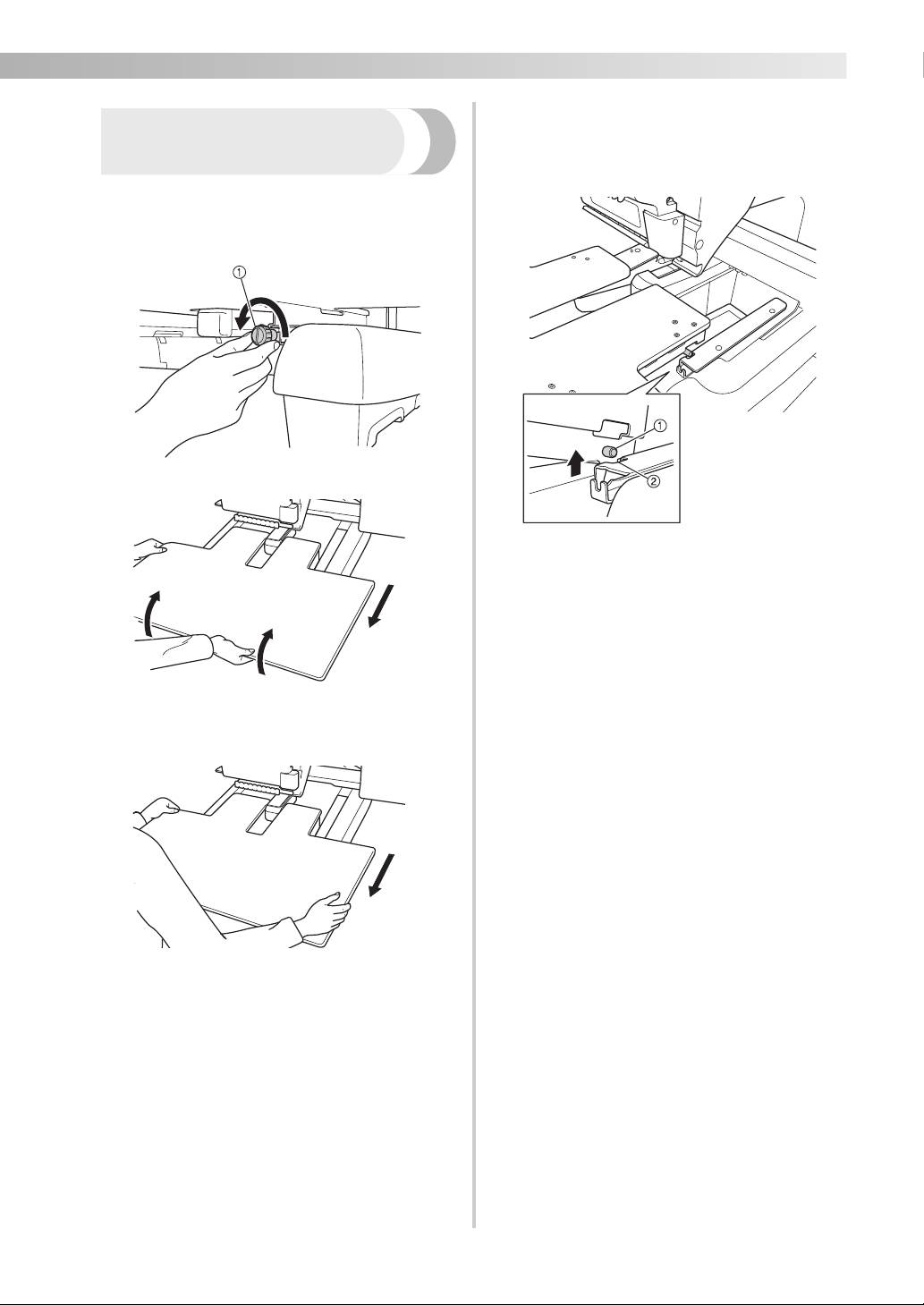 ①

①

②