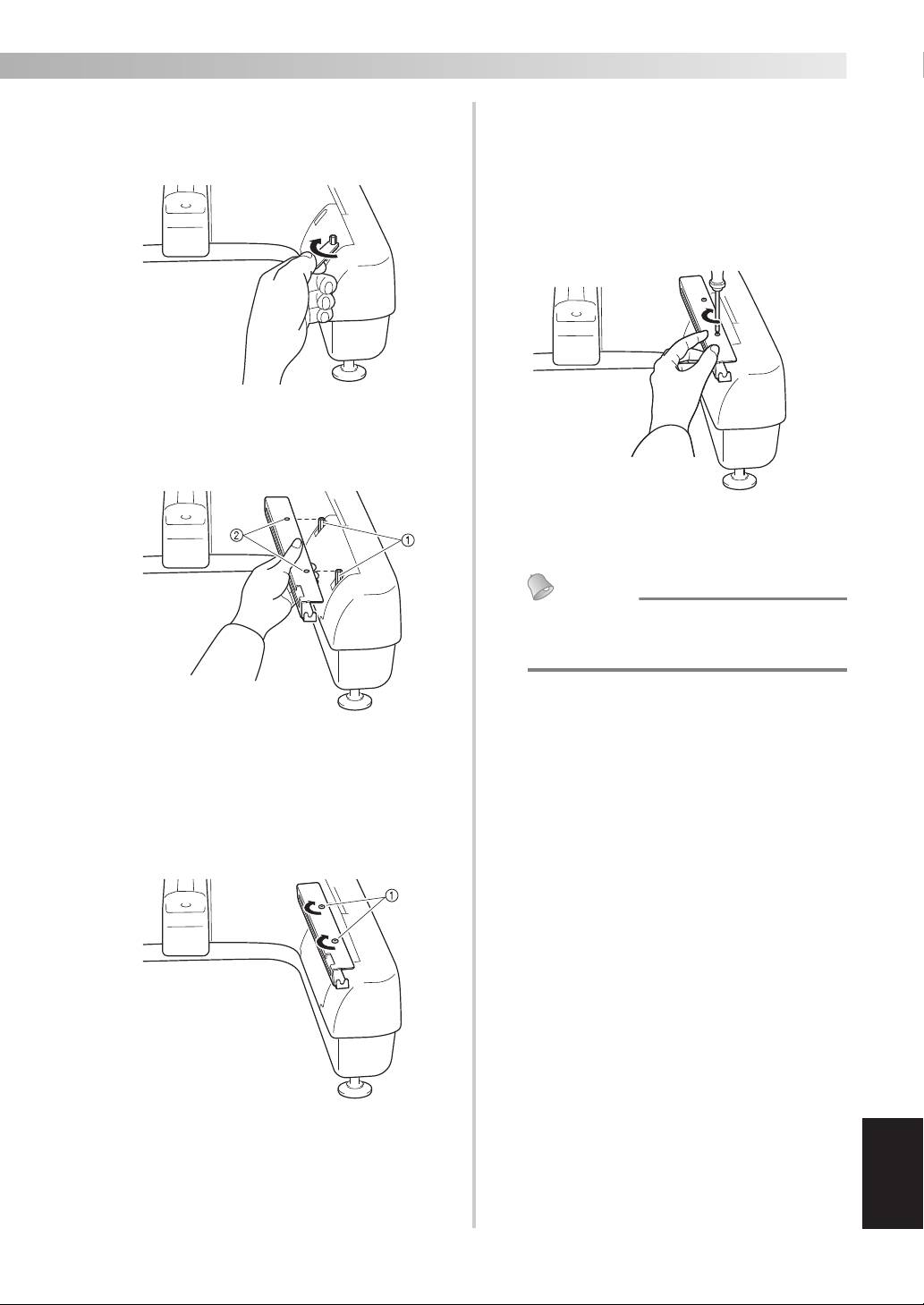 ②

①

①