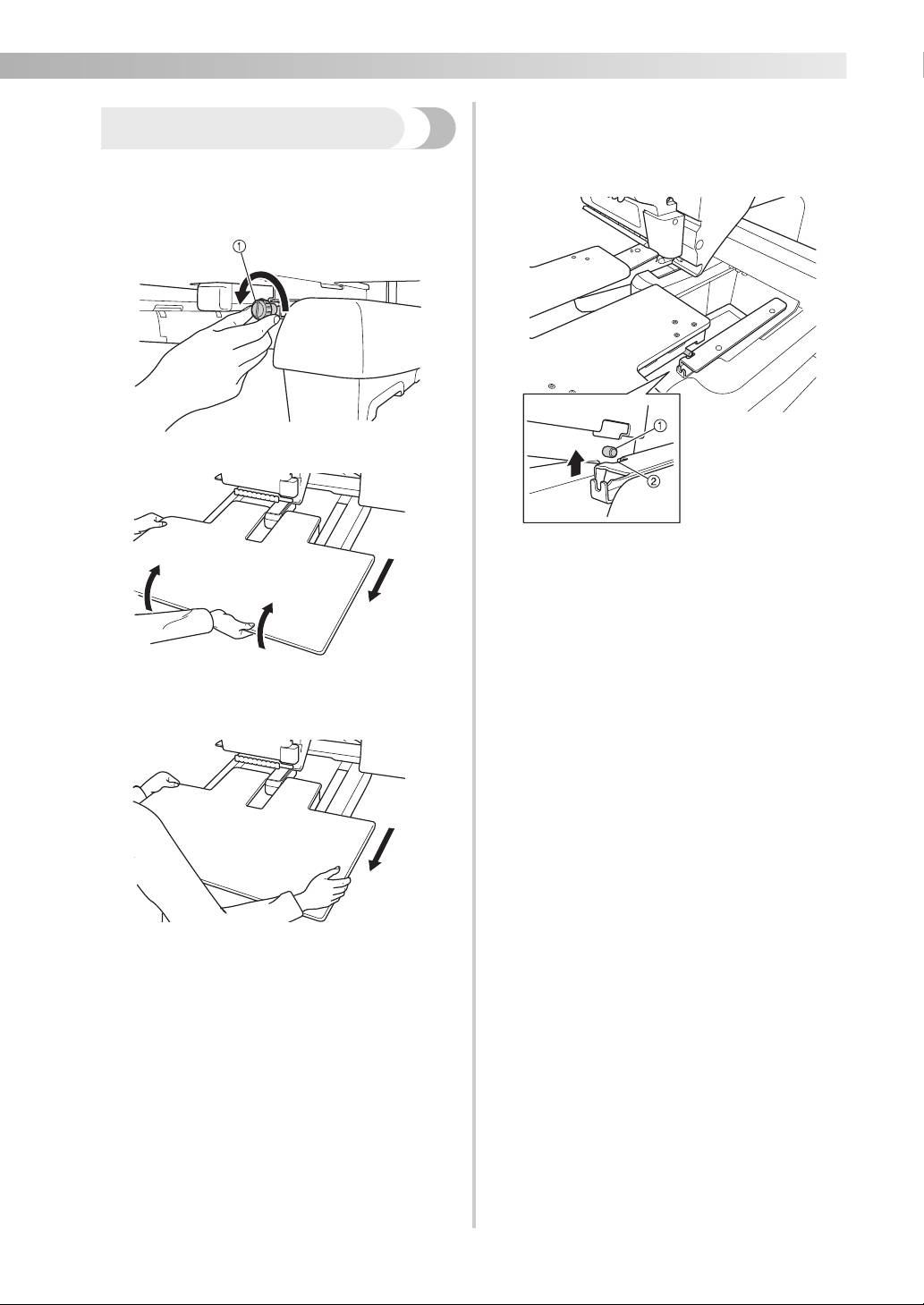 ①

①
②