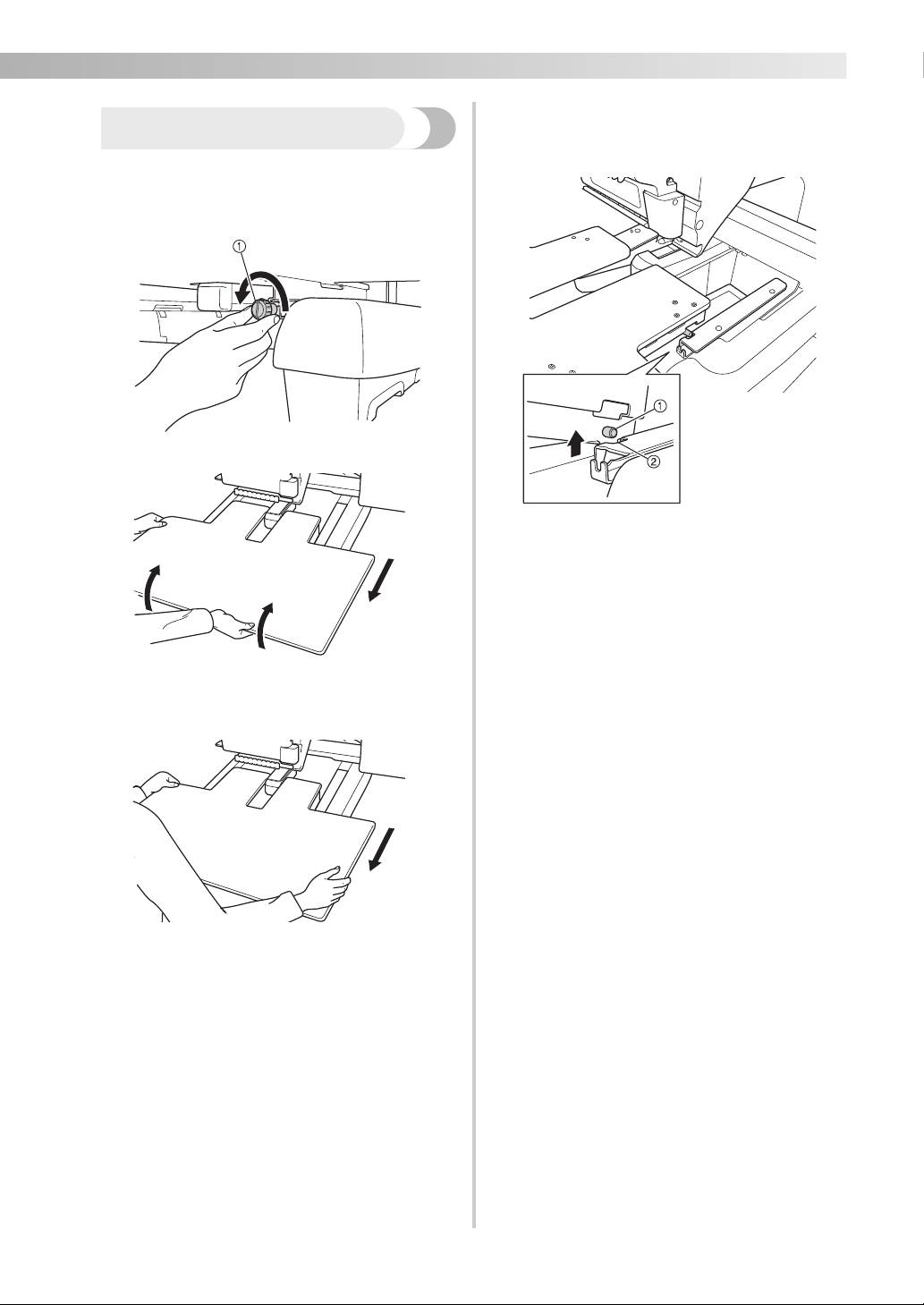 ①

①

②